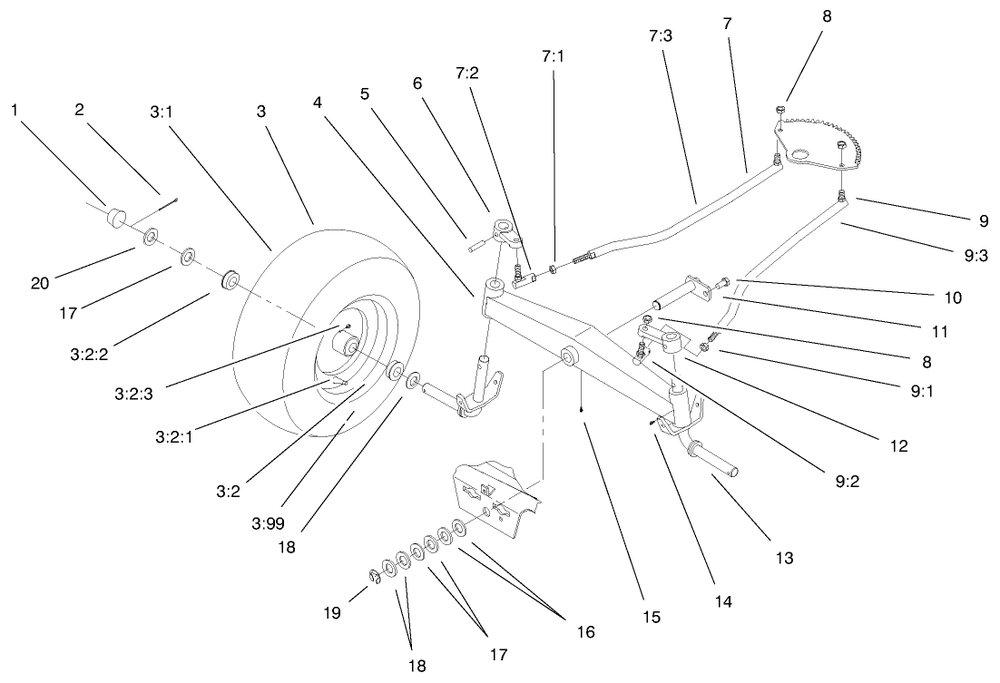 1
2
3:1
3
4
5
6
7:2
7:1
7:3
7
8
9
9:3
10
11
8
9:1
12
9:2
13
14
15
16
17
18
19
20
17
3:2:2
3:2:3
3:2:1
3:2
3:99
18