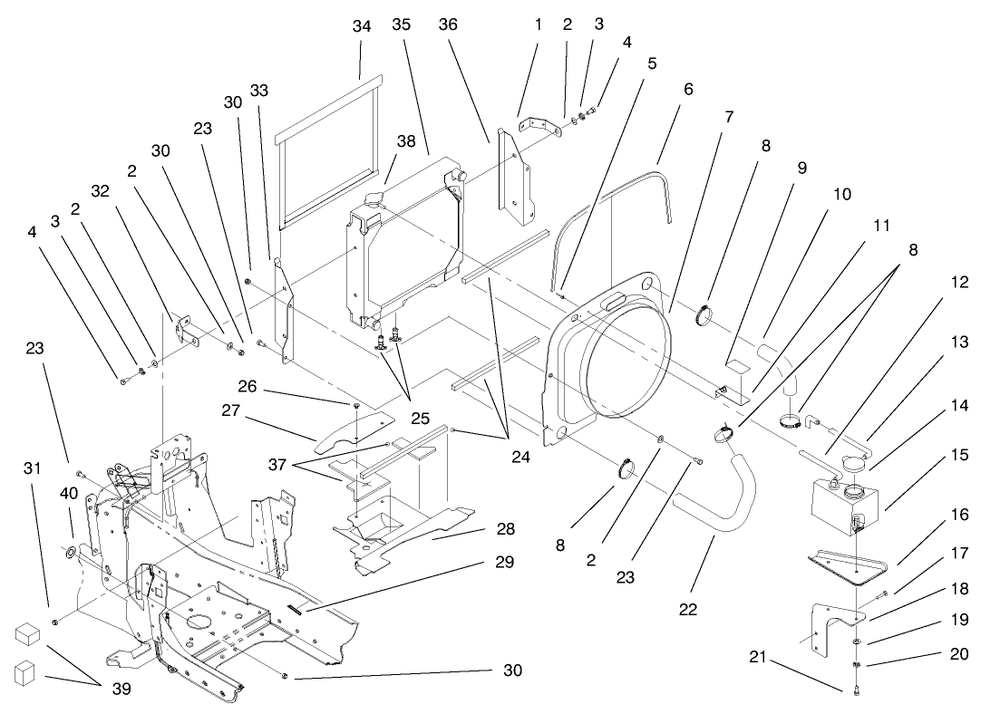 34 35 36 1 2 3 4 5 6 7 8 9 10 11 8 12 13 14 15 16 17 18 19 20 21 22 23 2 8 24 25 26 27 37 28 29 30 39 31 40 23 4 3 2 32 2 30 23 30 33 38