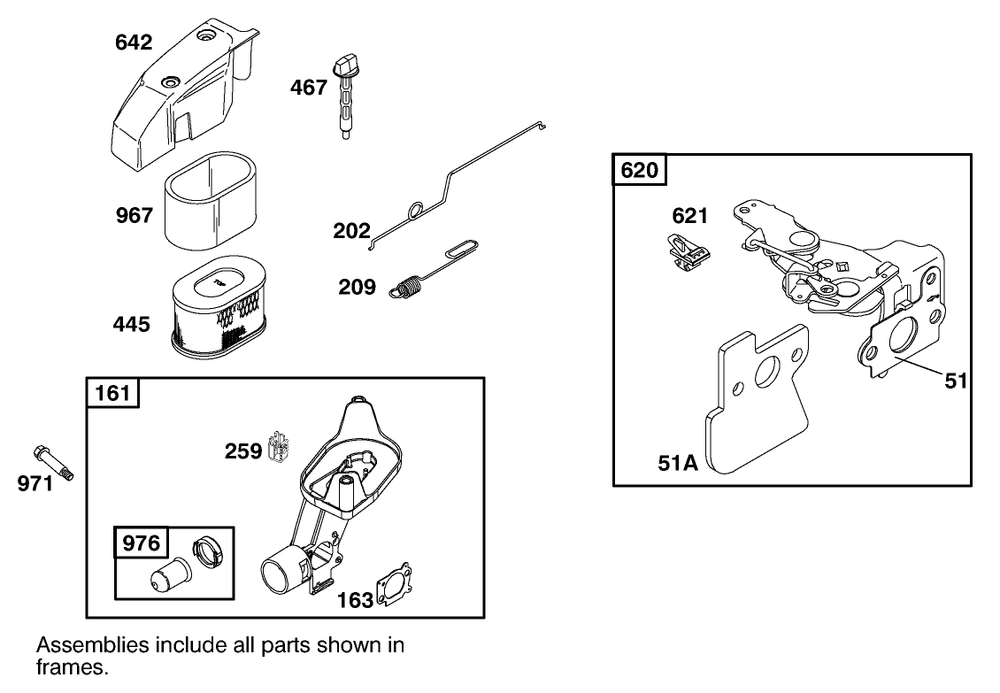 642
467
967
202
209
445
161
259
971
976
163
620
621
51
51A

Assemblies include all parts shown in frames.