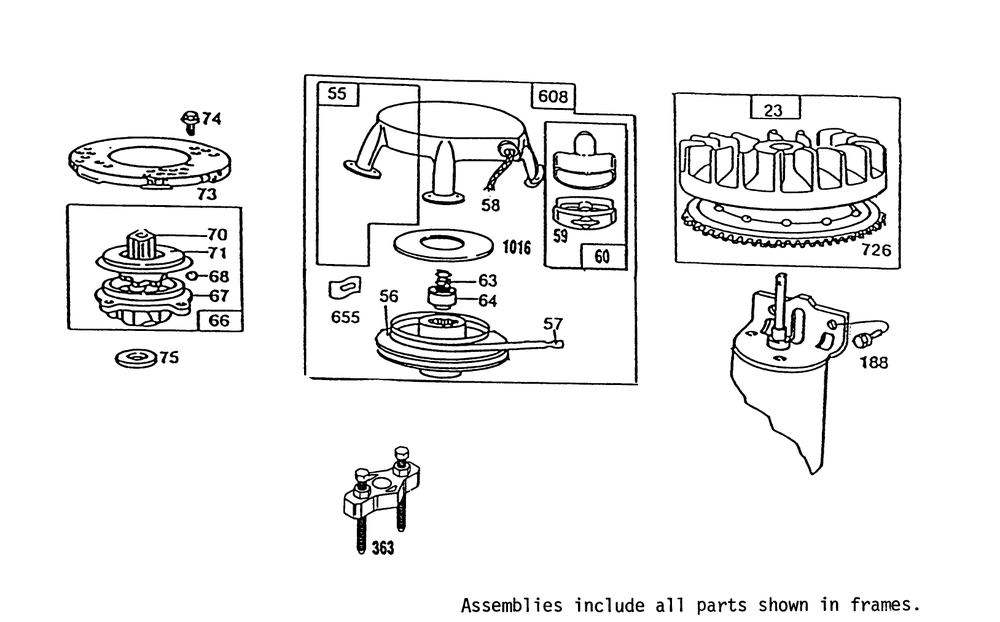 74
73
70
71
68
67
66
75
55
608
58
59
60
1016
63
64
655
56
57
23
726
188
363
Assemblies include all parts shown in frames.