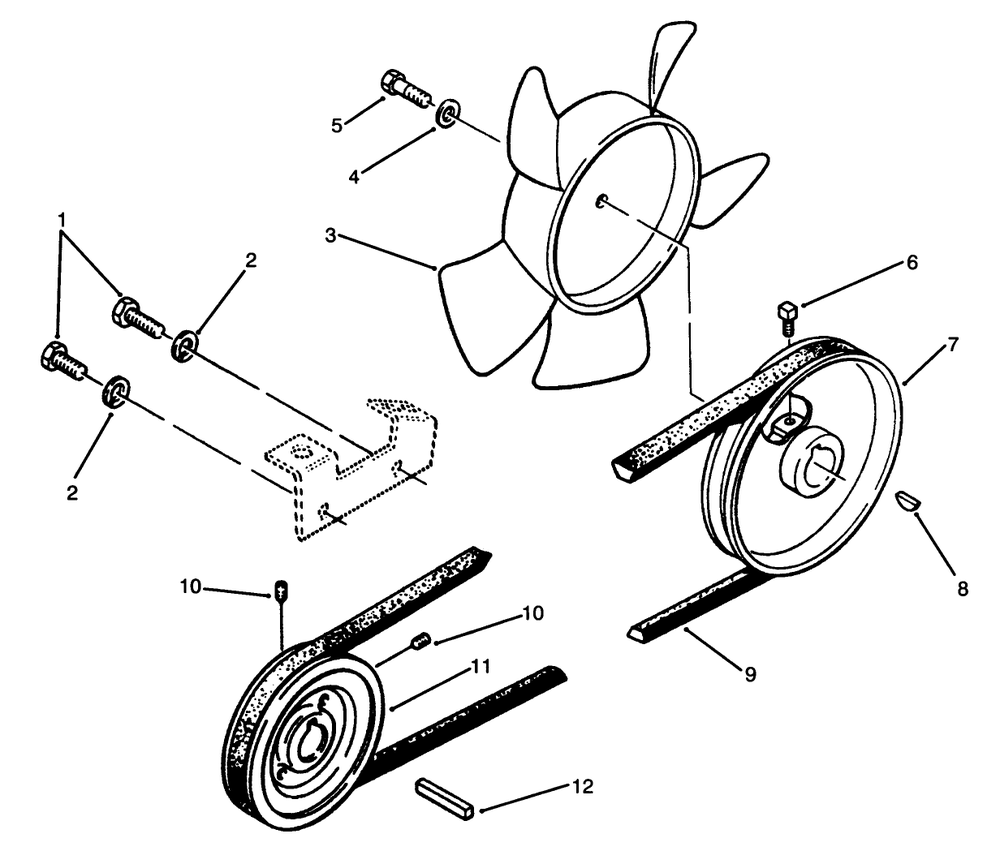 5
4
1
2
3
6
7
2
8
10
10
11
9
12