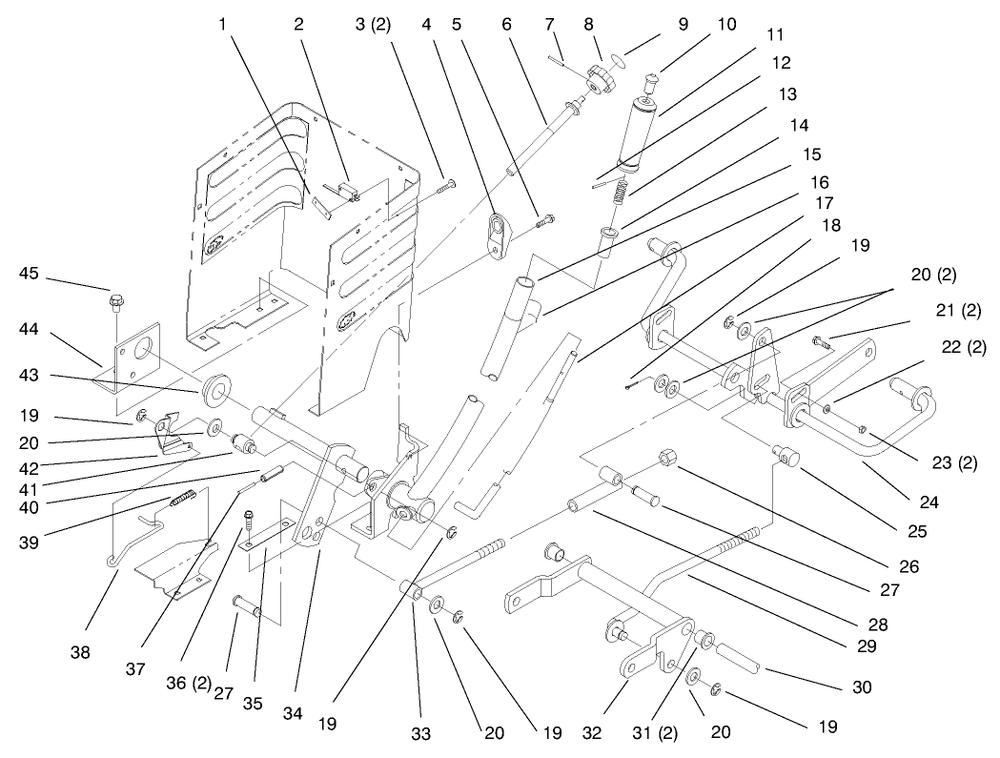 1
2
3 (2)
4
5
6
7
8
9
10
11
12
13
14
15
16
17
18
19
20 (2)
21 (2)
22 (2)
23 (2)
24
25
26
27
28
29
30
19
20
31 (2)
32
19
20
33
19
34
35
27
36 (2)
37
38
39
40
41
42
20
19
43
44
45