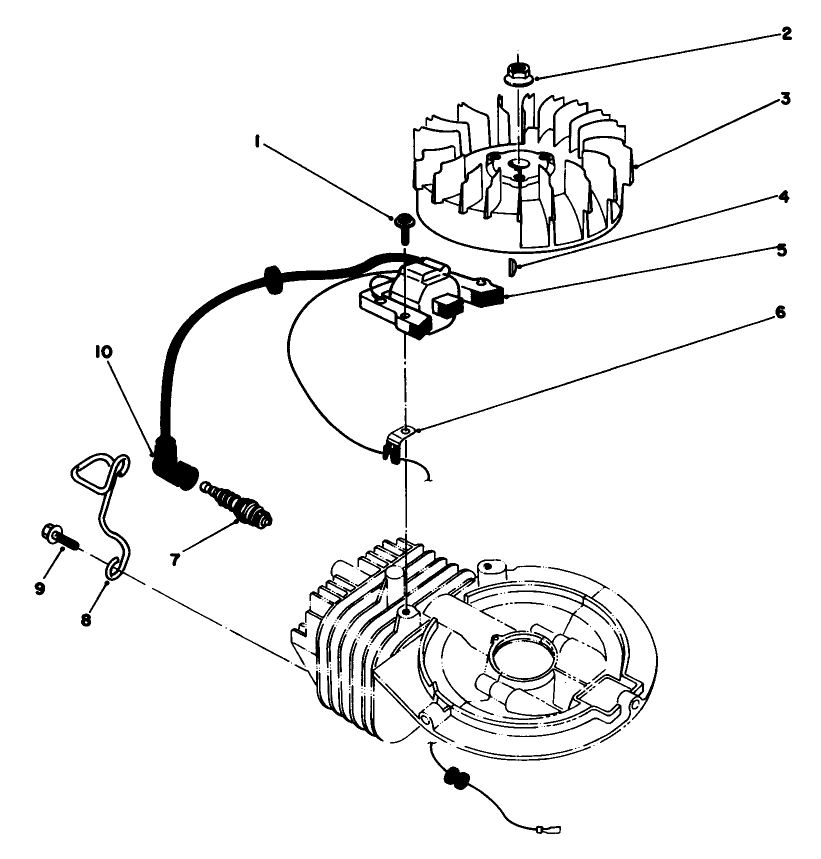 2
3
1
4
5
6
10
7
9
8