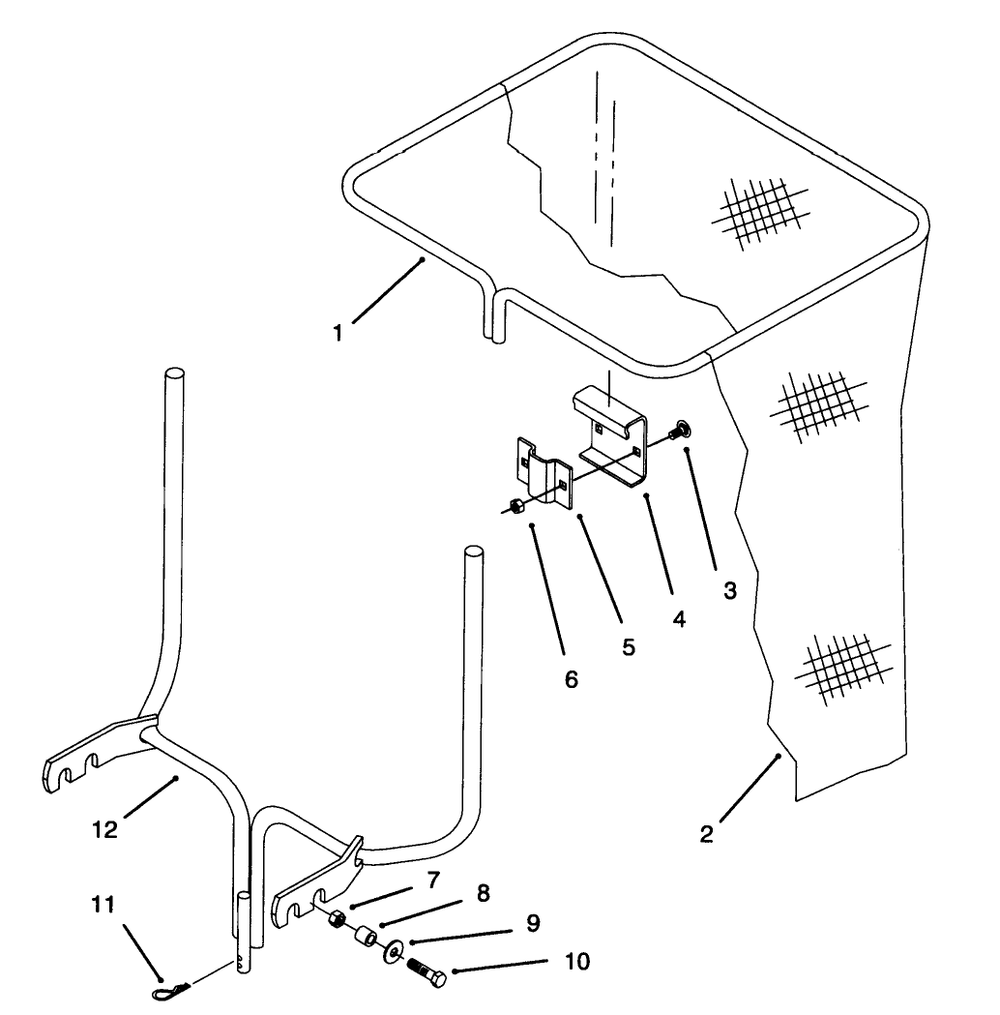 1
3
4
5
6
2
12
7
8
9
10
11