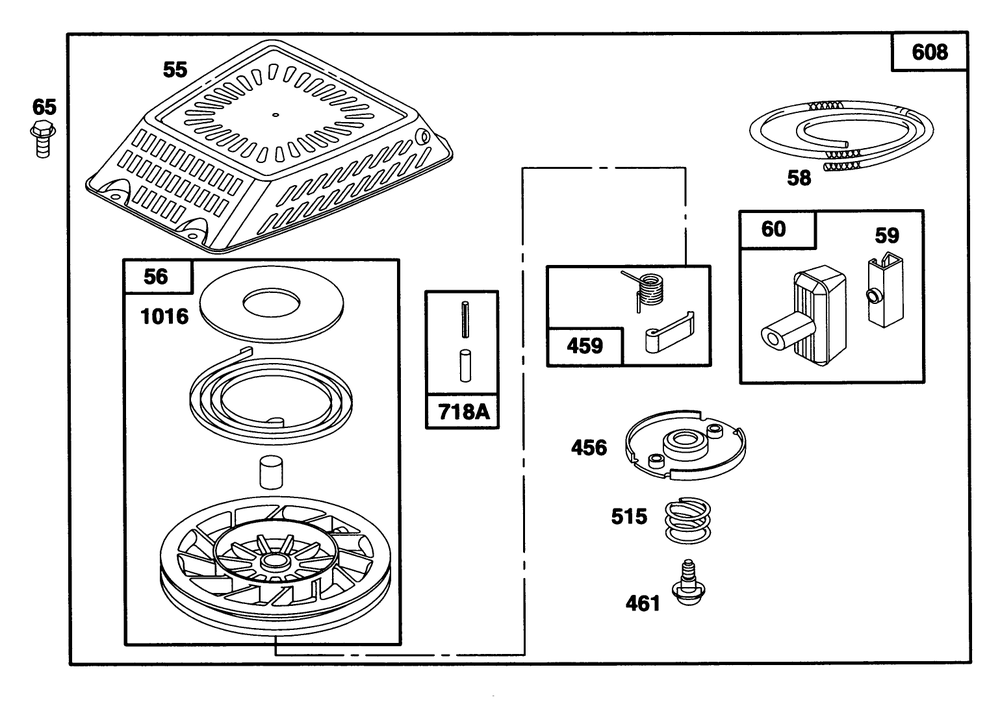 608
65
55
58
60
59
56
1016
718A
459
456
515
461