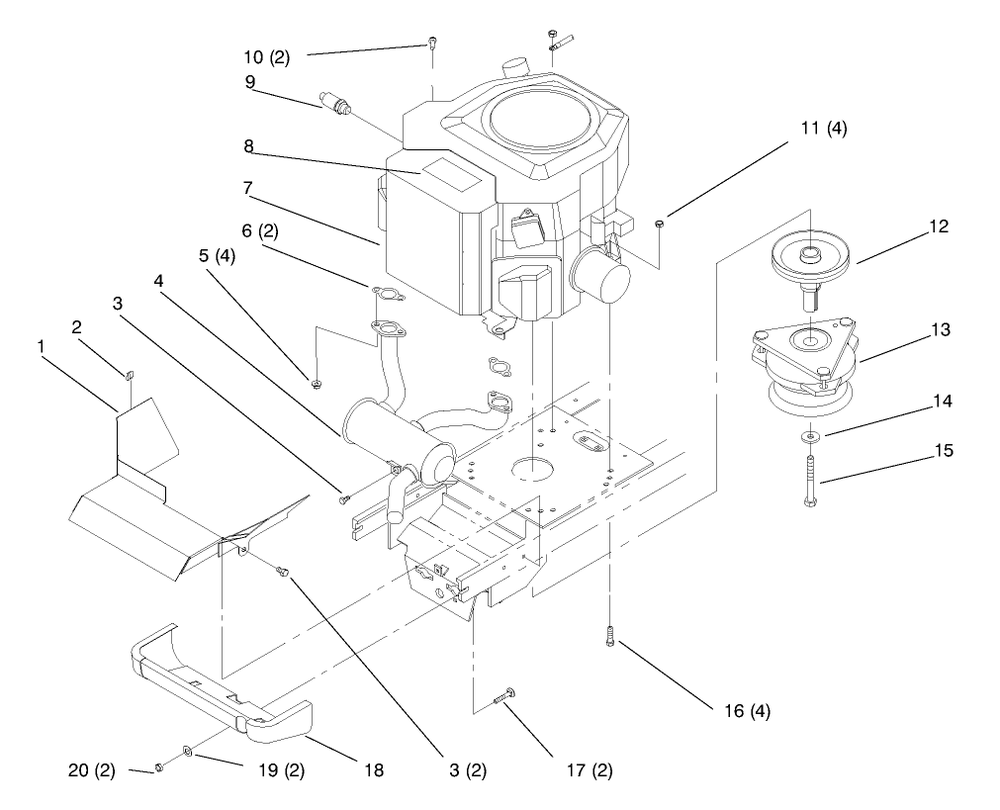 10 (2)
9
8
7
6 (2)
5 (4)
4
3
2
1
11 (4)
12
13
14
15
16 (4)
17 (2)
3 (2)
18
19 (2)
20 (2)