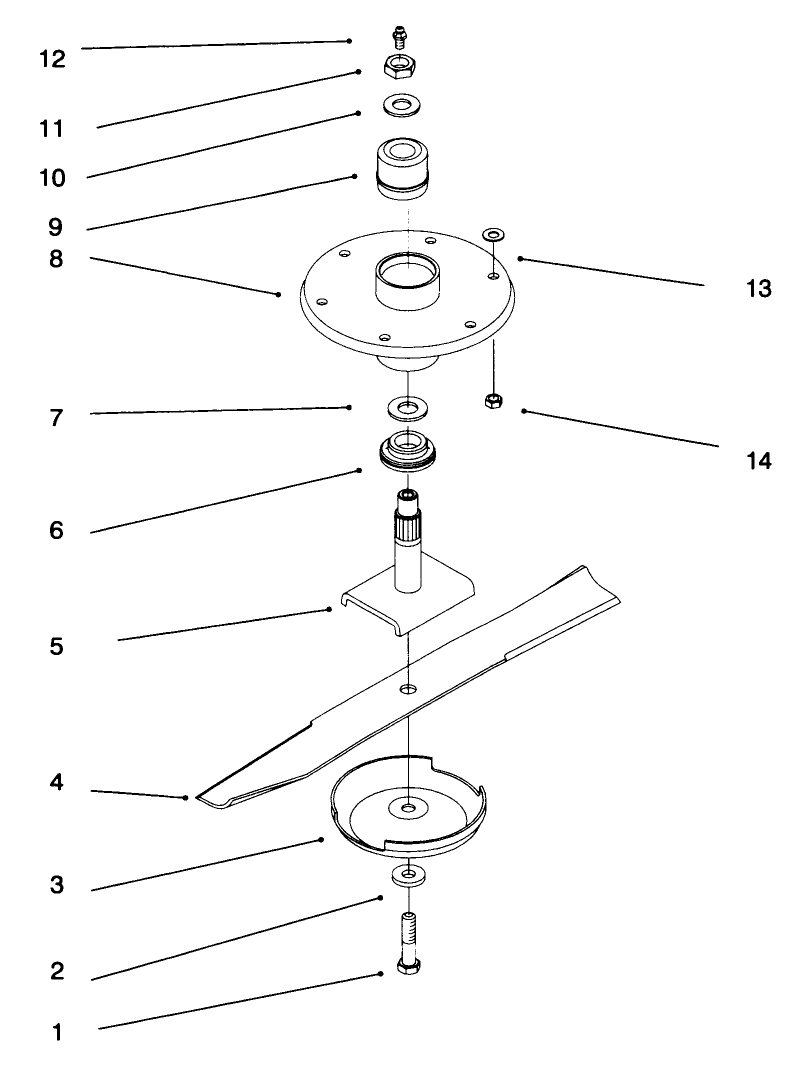 12
11
10
9
8
13
7
14
6
5
4
3
2
1