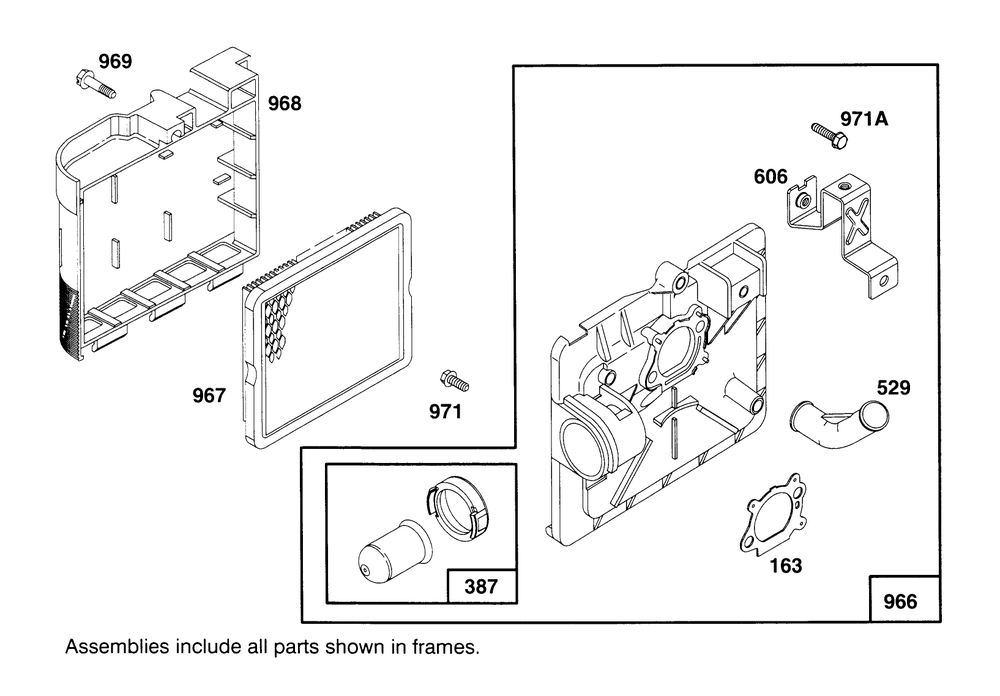 969
968
971A
606
967
971
529
387
163
966
Assemblies include all parts shown in frames.