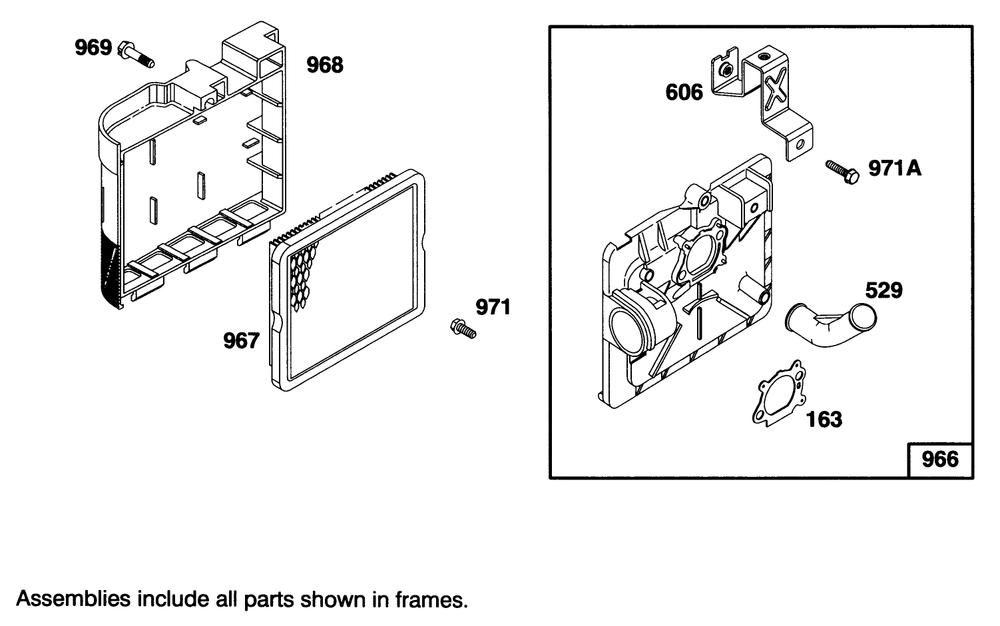 969
968
967
971
606
971A
529
163
966

Assemblies include all parts shown in frames.