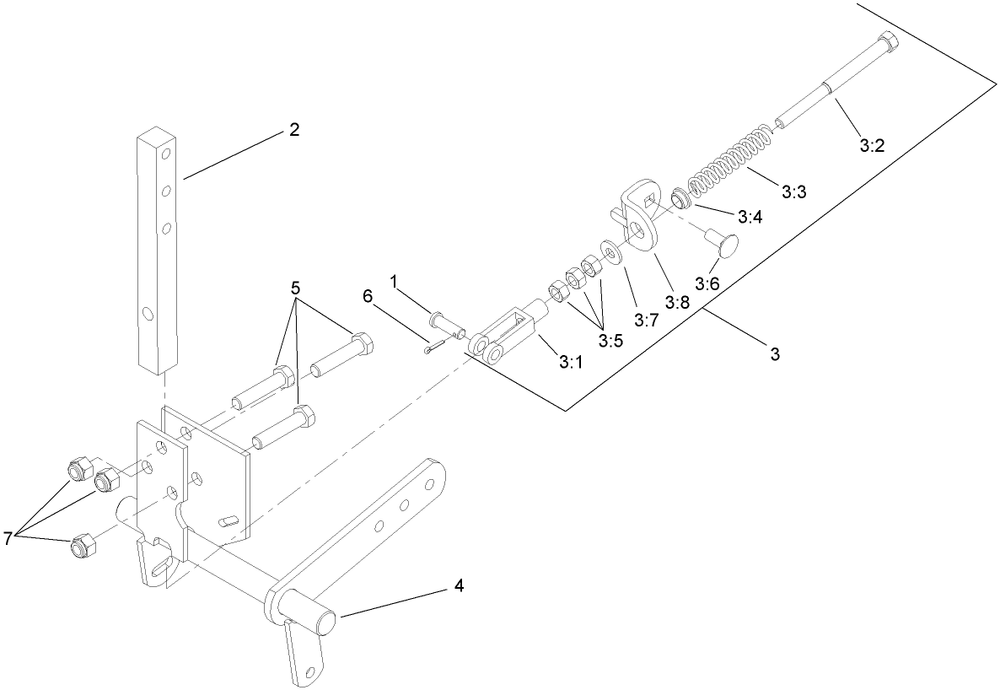 2
3:2
3:3
3:4
3:6
3:8
3:7
3:5
3:1
3
1
6
5
7
4