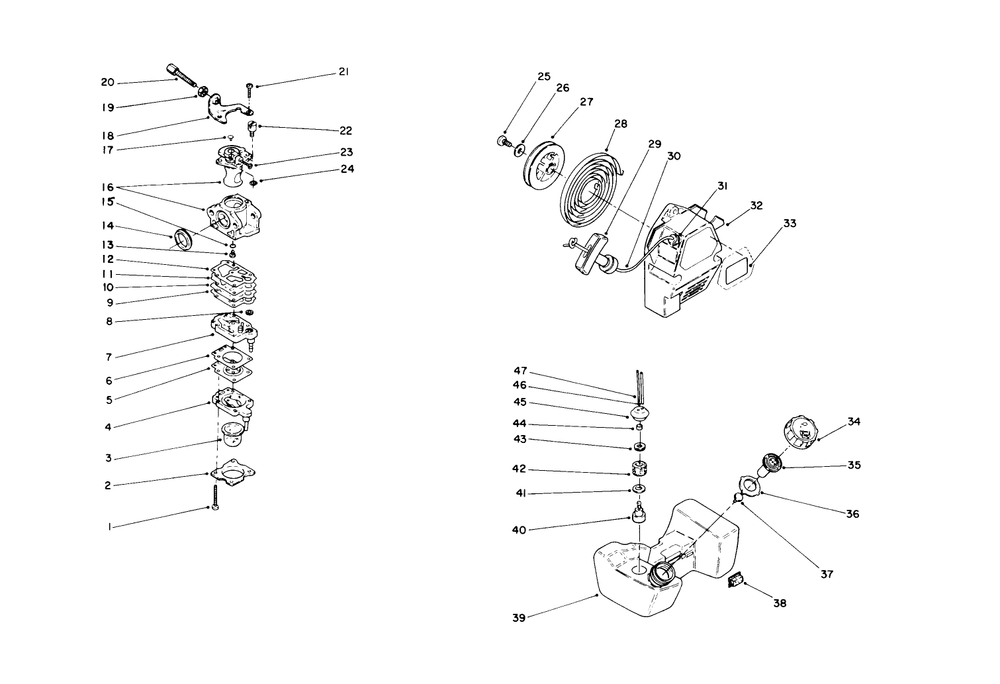 20
19
18
17
16
15
14
13
12
11
10
9
8
7
6
5
4
3
2
1
21
22
23
24
25
26
27
28
29
30
31
32
33
47
46
45
44
43
42
41
40
39
34
35
36
37
38