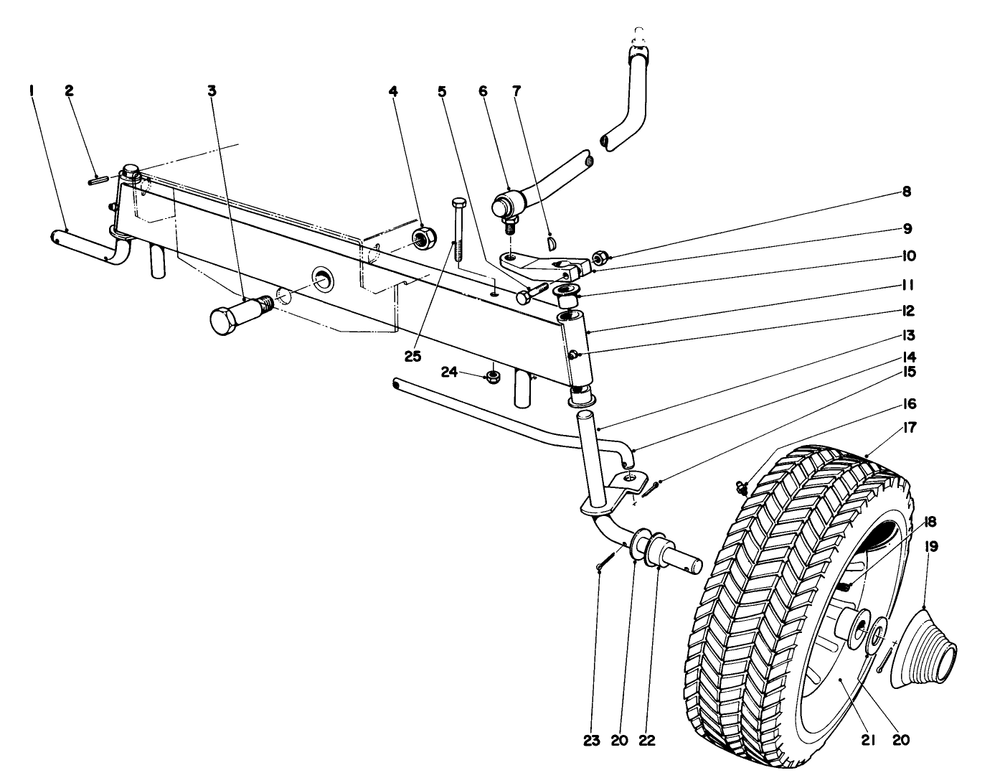 1
2
3
4
5
6
7
8
9
10
11
12
13
14
15
16
17
18
19
25
24
23
20
22
21
20