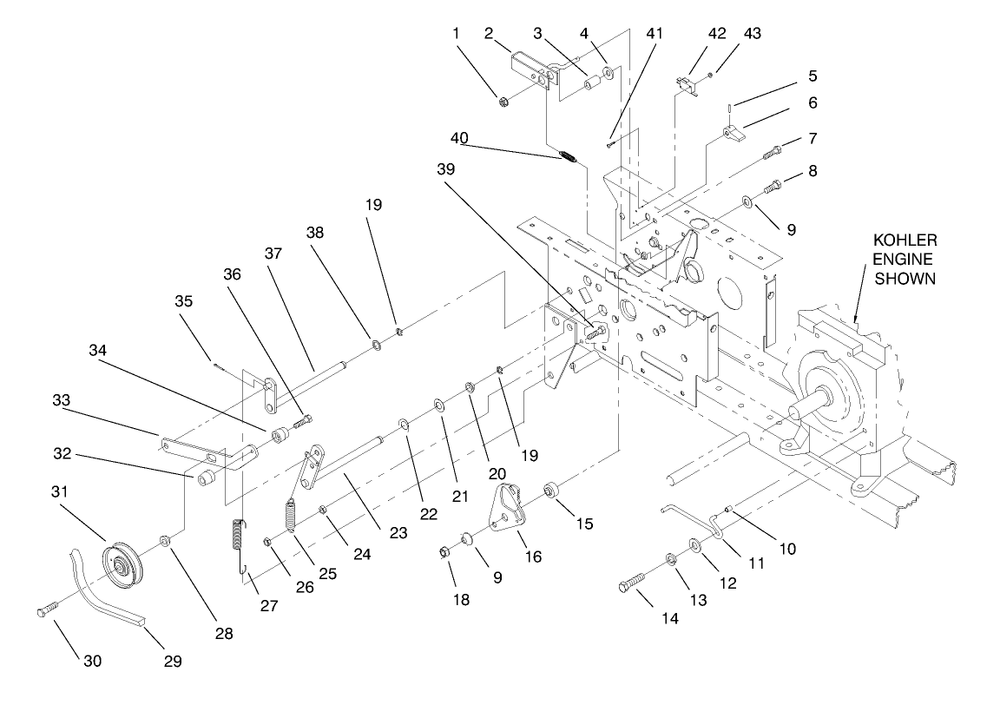 1 2 3 4 41 42 43 5 6 7 8 9 40 39 19 38 37 36 35 34 33 32 31 KOHLER ENGINE SHOWN 19 20 21 22 23 24 25 26 27 28 29 30 15 16 9 18 10 11 12 13 14