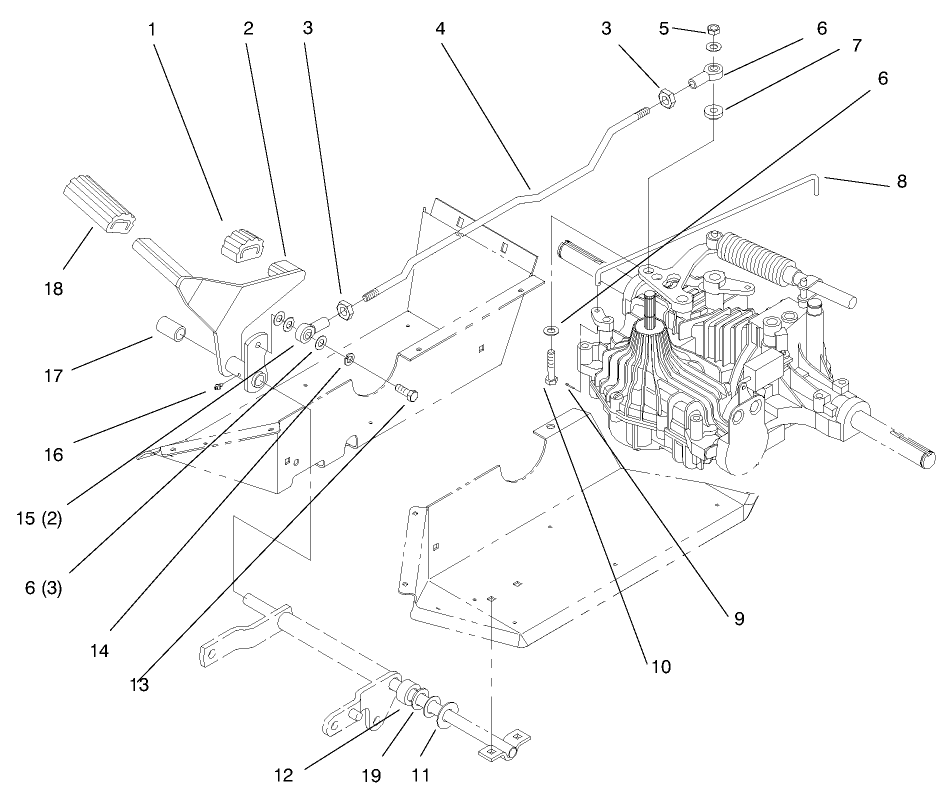 1
2
3
4
3
5
6
7
6
8
18
17
16
15 (2)
6 (3)
14
13
9
10
12
19
11