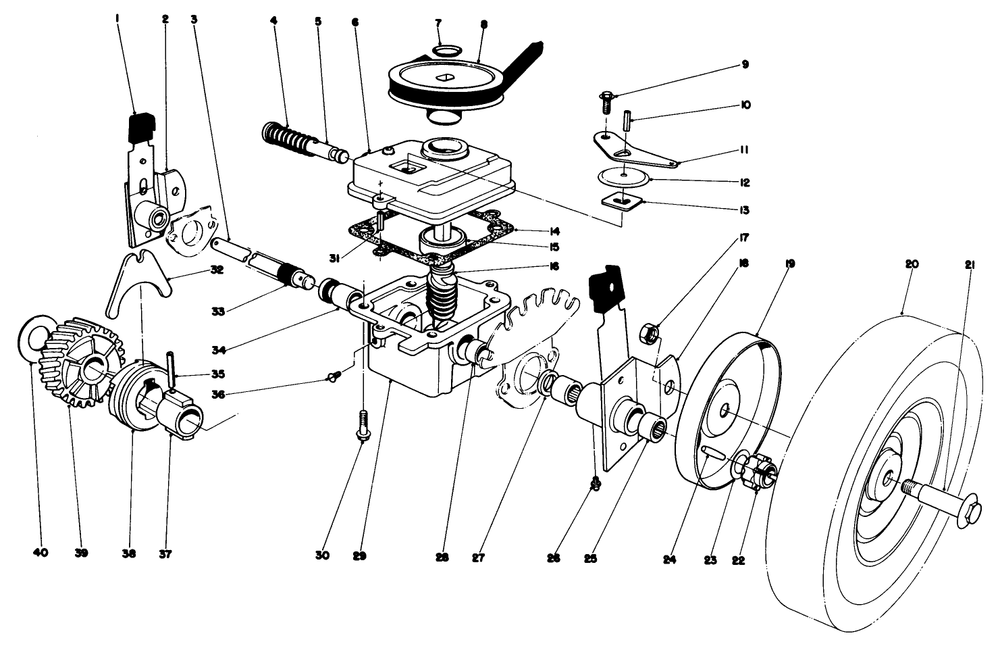 1 2 3 4 5 6 7 8 9 10 11 12 13 14 15 16 17 18 19 20 21 31 32 33 34 35 36 40 39 38 37 30 29 28 27 26 25 24 23 22