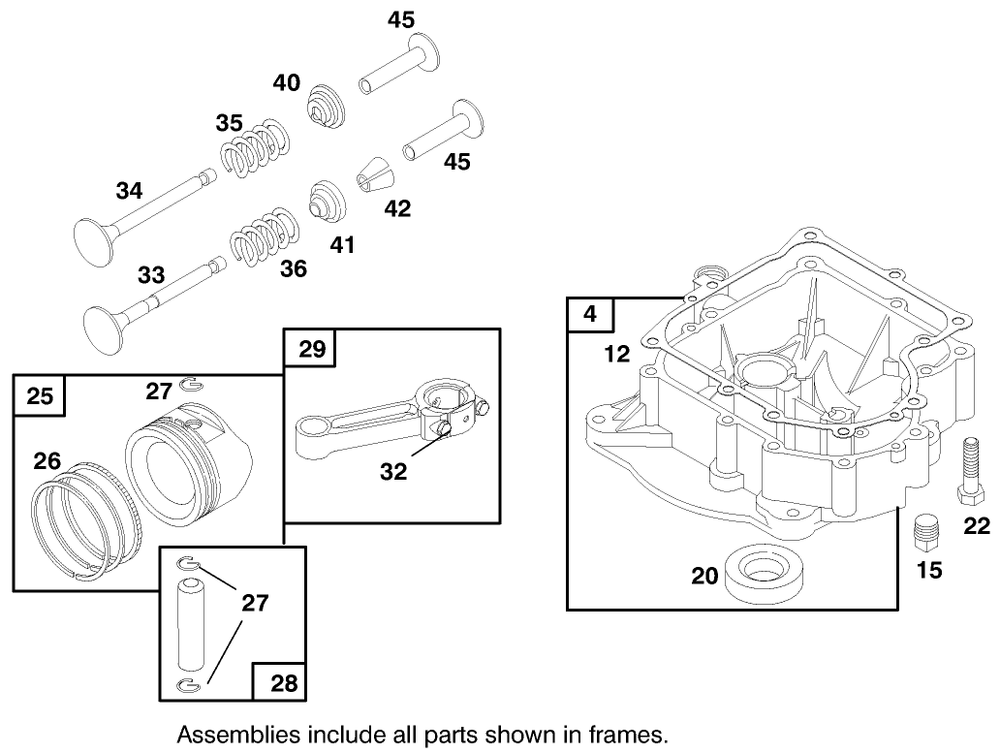 45
40
35
45
34
42
41
36
33
4
12
29
25
27
26
32
22
15
20
27
28

Assemblies include all parts shown in frames.