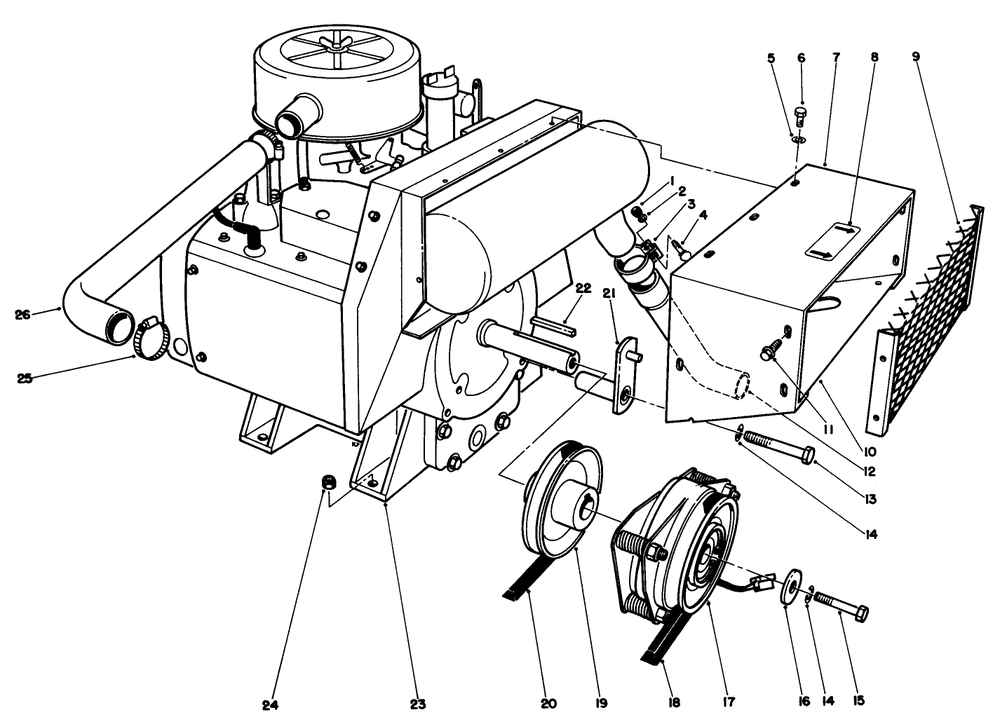 5 6 7 8 9
1
2
3
4
22
21
26
25
11
10
12
13
14
24
23
20
19
18
17
16
14
15