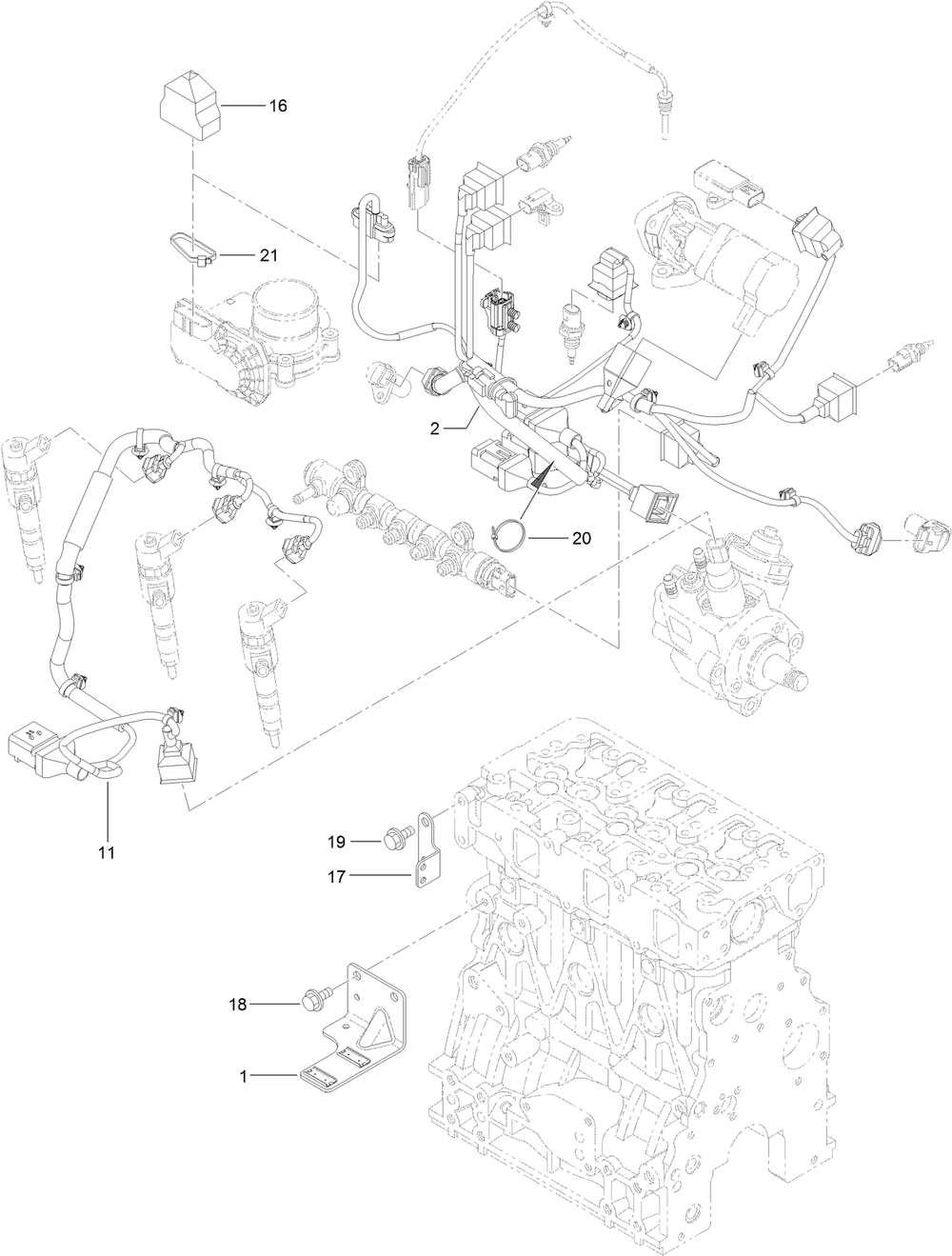 16
21
2
20
11
19
17
18
1