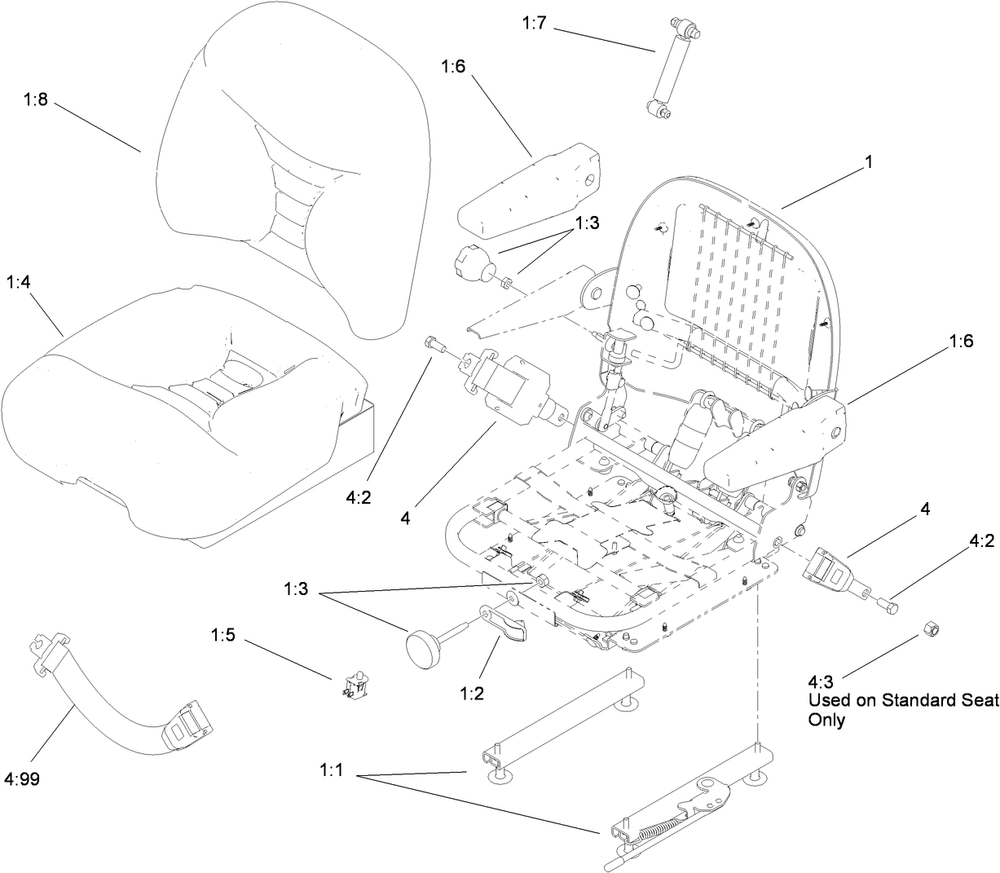 1:7
1:6
1:8
1
1:3
1:4
1:6
4:2
4
4
4:2
1:3
1:5
1:2
4:3
Used on Standard Seat Only
4:99
1:1