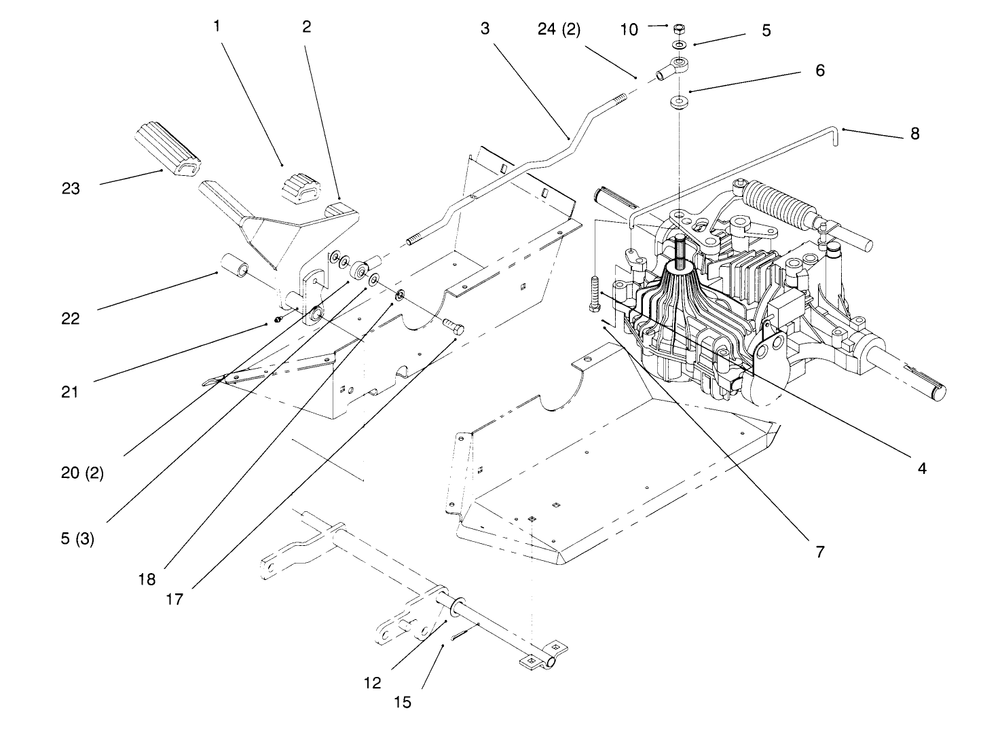 1
2
3
24 (2)
10
5
6
8
23
22
21
20 (2)
5 (3)
18
17
4
7
12
15