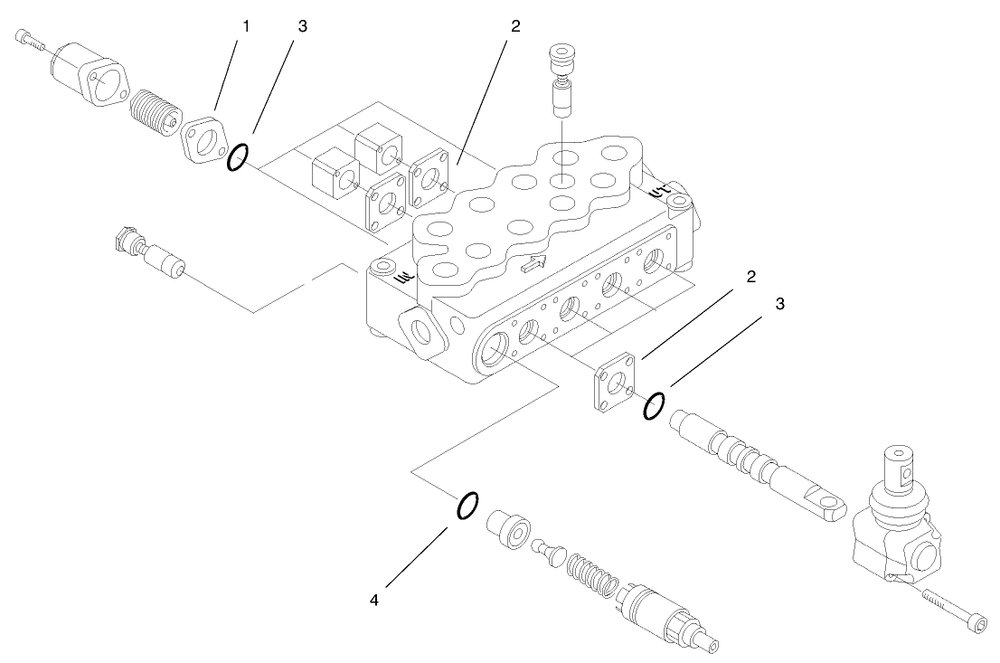 1
3
2
2
3
4