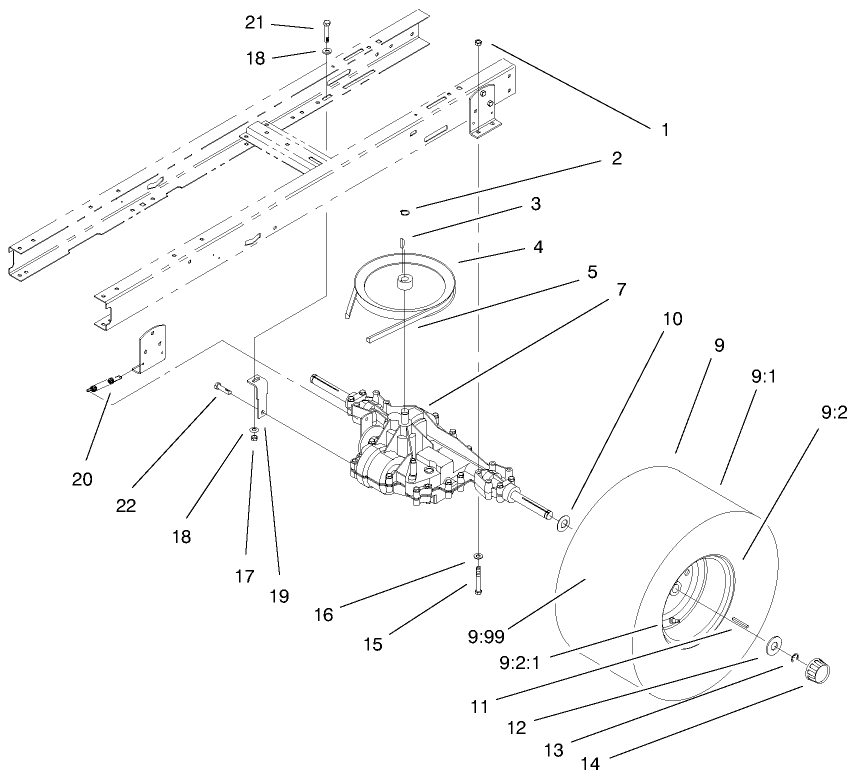 21
18
1
2
3
4
5
7
10
9
9:1
9:2
20
22
18
17
19
16
15
9:99
9:2:1
11
12
13
14