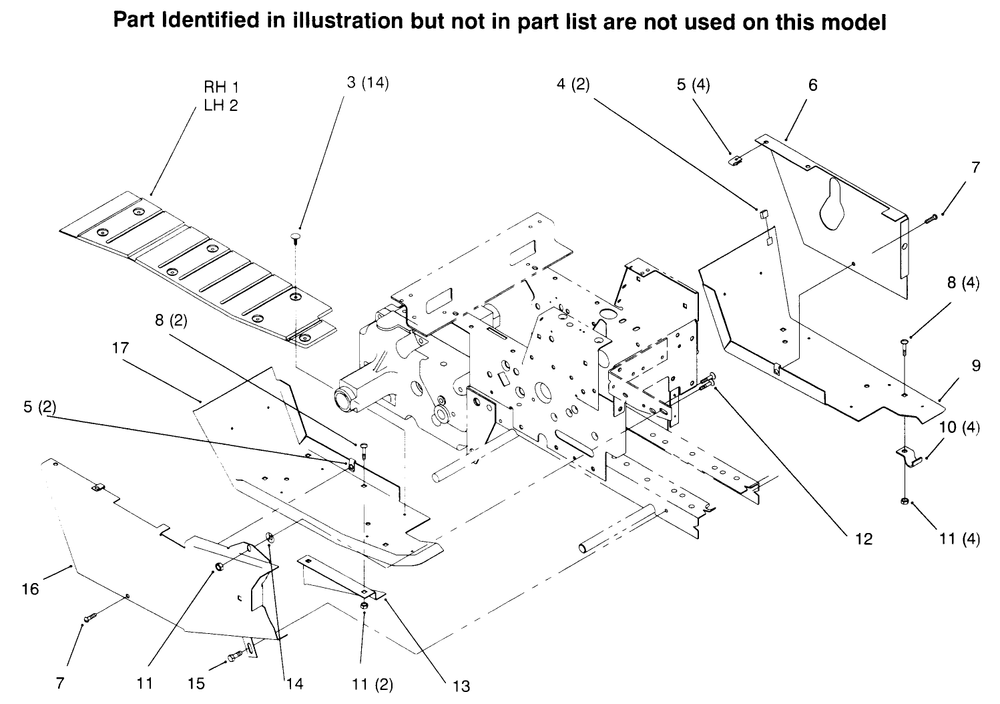 Part Identified in illustration but not in part list are not used on this model

RH 1
LH 2

3 (14)

4 (2)

5 (4)

6

7

8 (4)

9

10 (4)

11 (4)

12

8 (2)

17

5 (2)

16

7

11

15

14

11 (2)

13