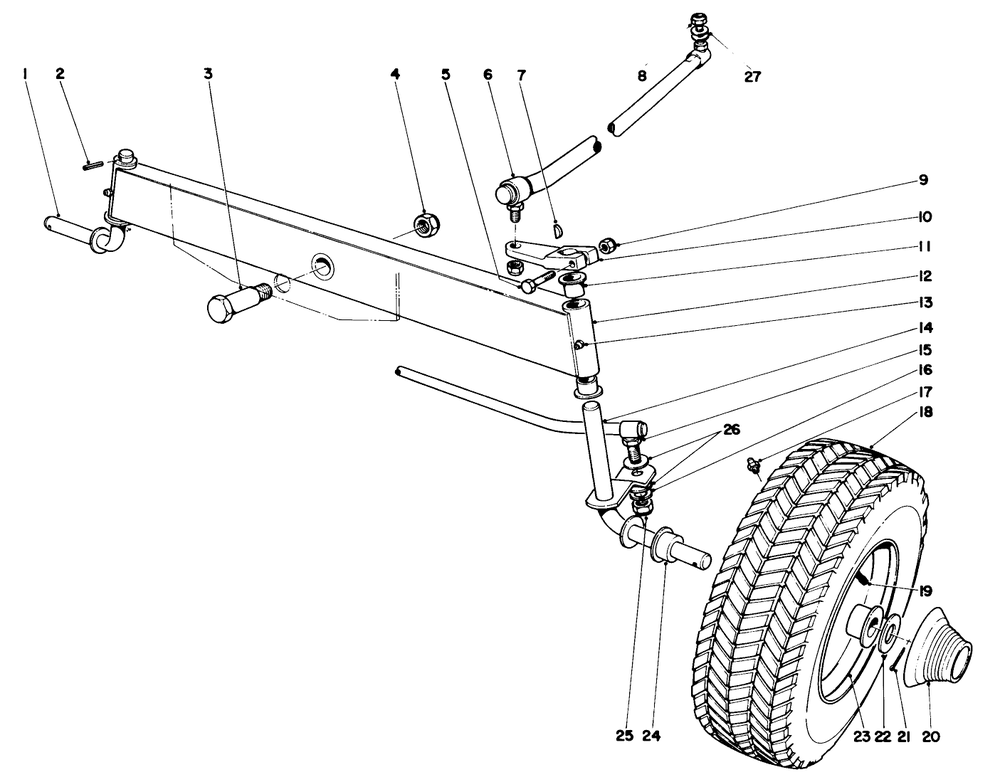 1
2
3
4
5
6
7
8
27
9
10
11
12
13
14
15
16
17
18
26
19
25
24
23
22
21
20