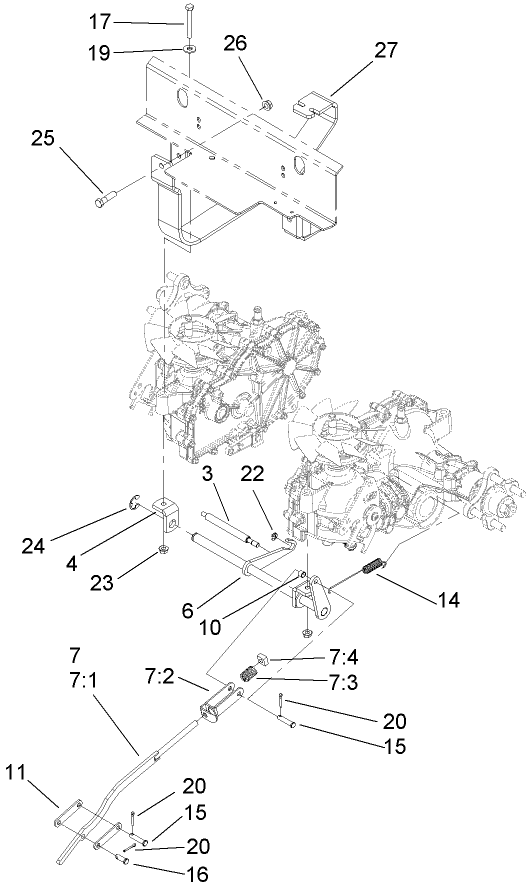 17
19
26
27
25
3
22
24
4
23
6
10
14
7
7:1
7:2
7:4
7:3
20
15
11
20
15
20
16