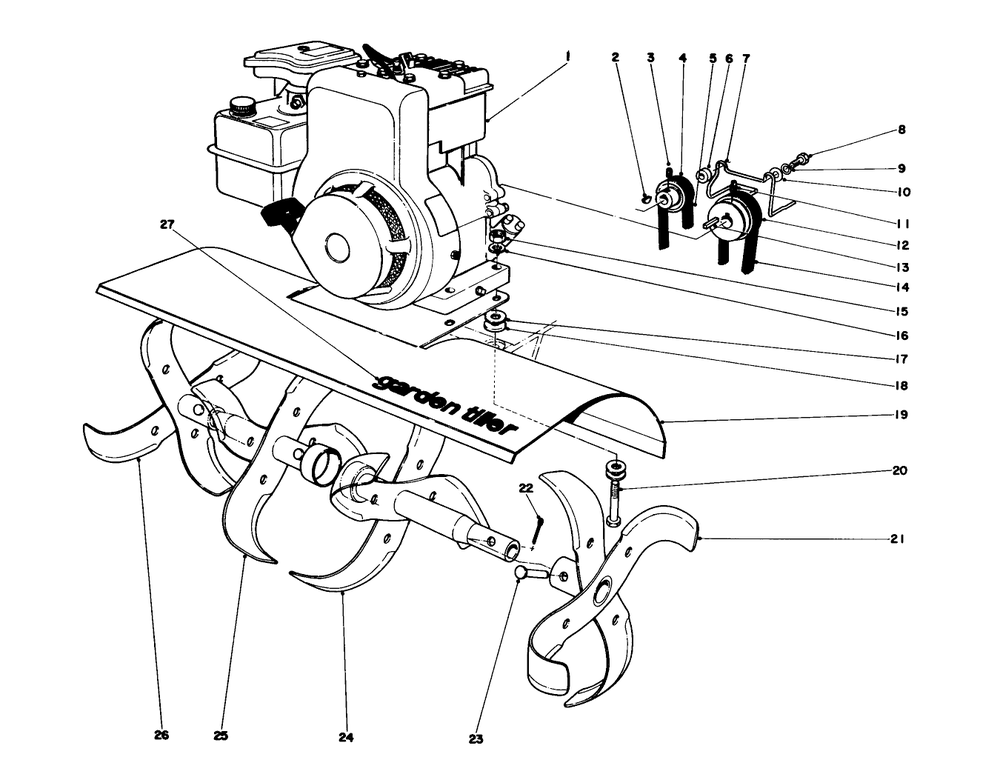 1
2
3
4
5
6
7
8
9
10
11
12
13
14
15
16
17
18
19
20
21
27
garden tiller
22
26
25
24
23