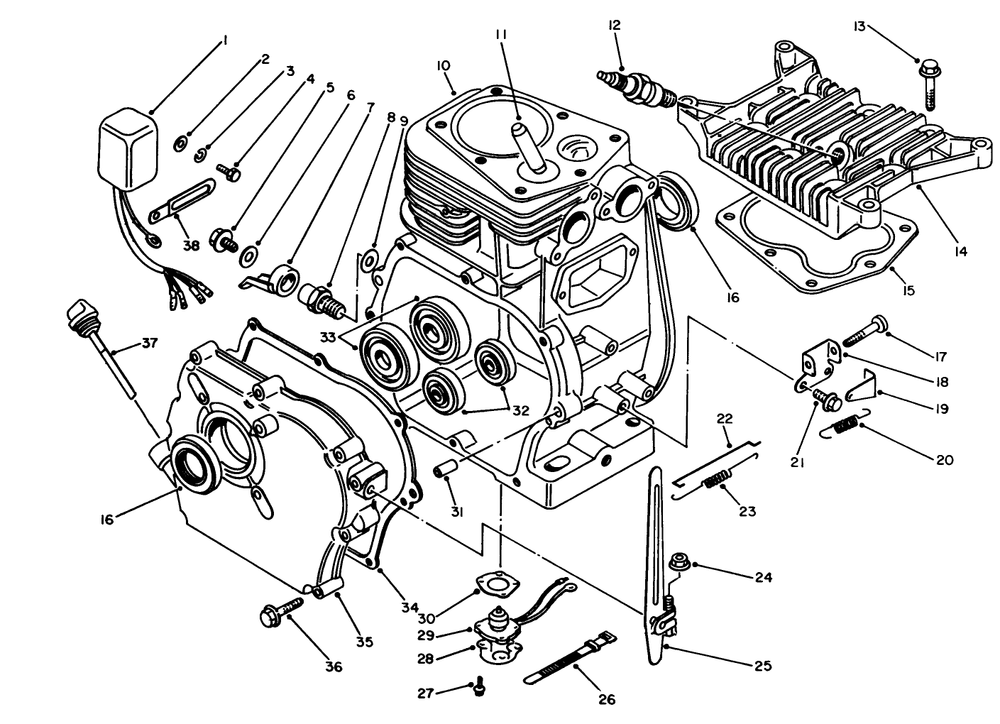 1
2
3
4
5
6
7
8
9
10
11
12
13
14
15
16
17
18
19
20
21
22
23
24
25
26
27
28
29
30
31
32
33
34
35
36
37
38
16