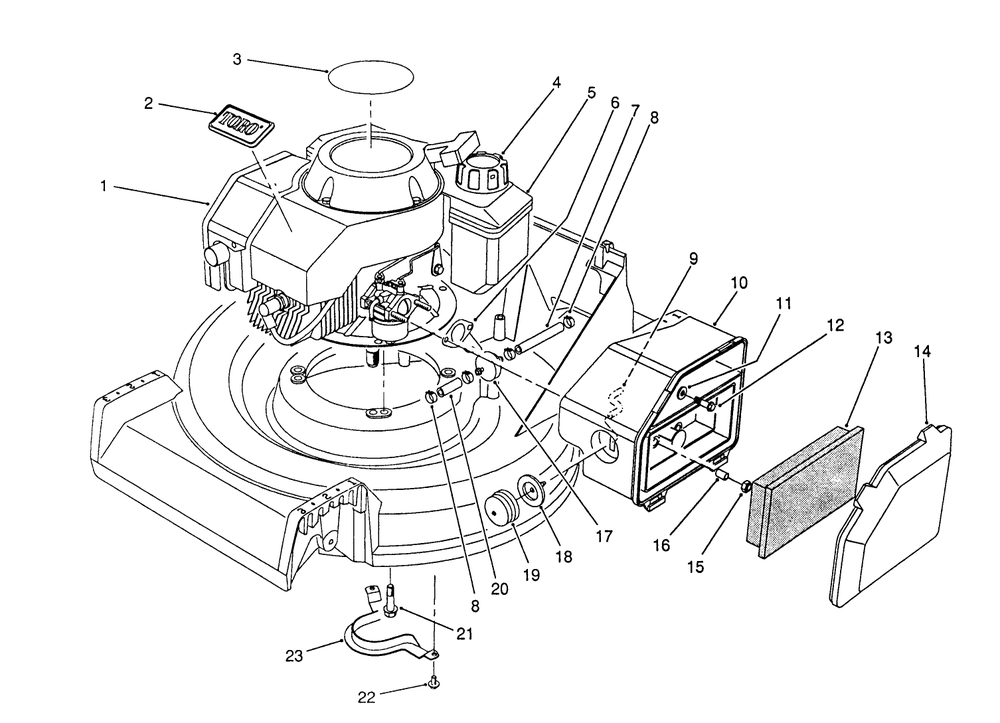 3
2
TORO
1
4
5
6
7
8
9
10
11
12
13
14
17
16
15
18
19
20
8
21
23
22