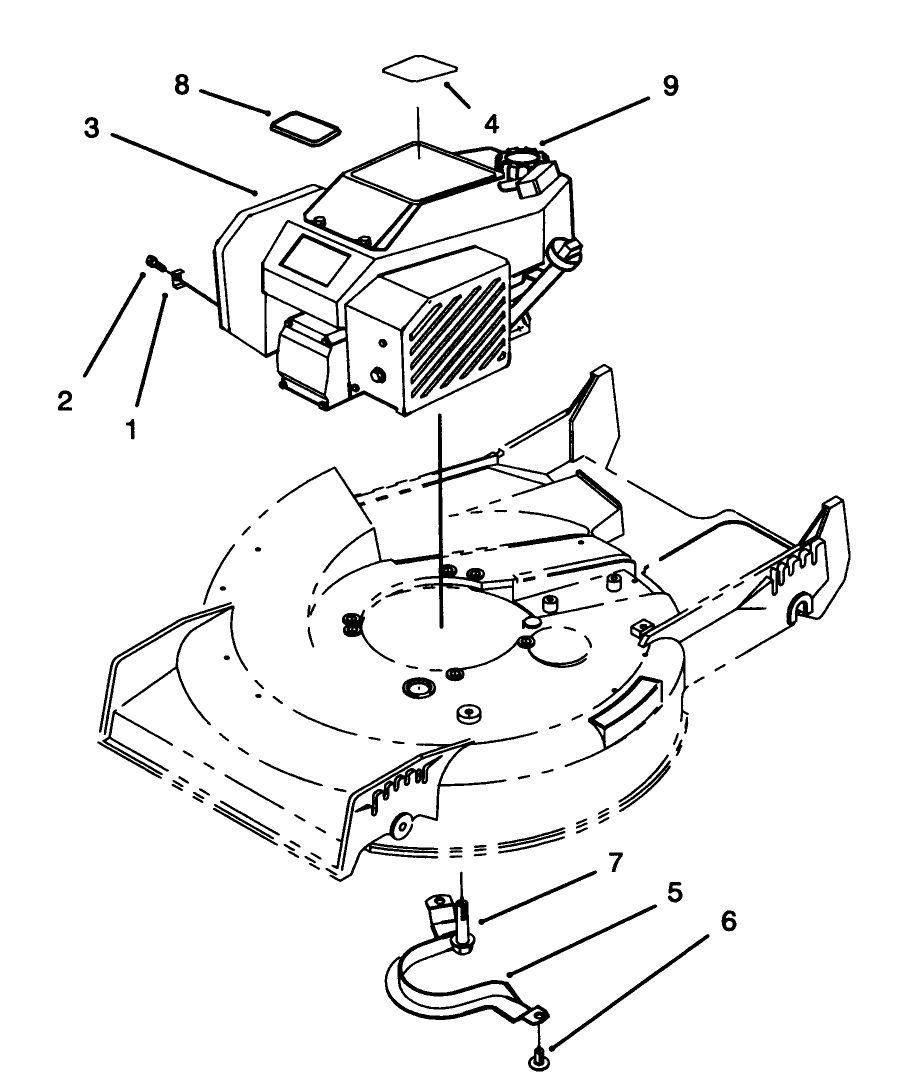 8
4
9
3
2
1
7
5
6