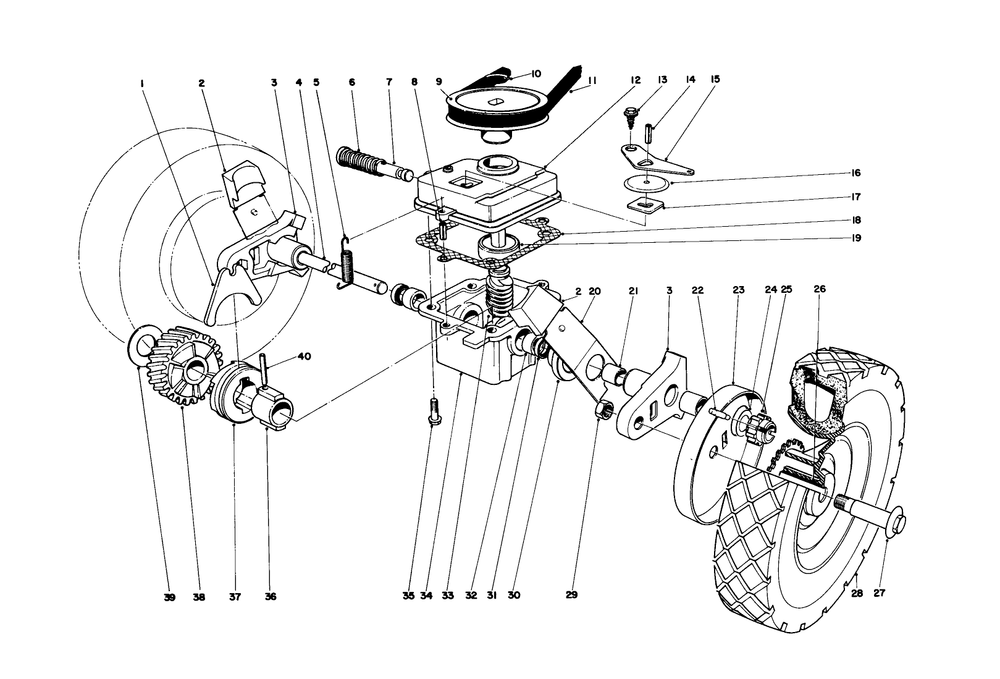 1 2 3 4 5 6 7 8 9 10 11 12 13 14 15

16

17

18

19

2 20 21 3 22 23 24 25 26

40

39 38 37 36 35 34 33 32 31 30 29 28 27