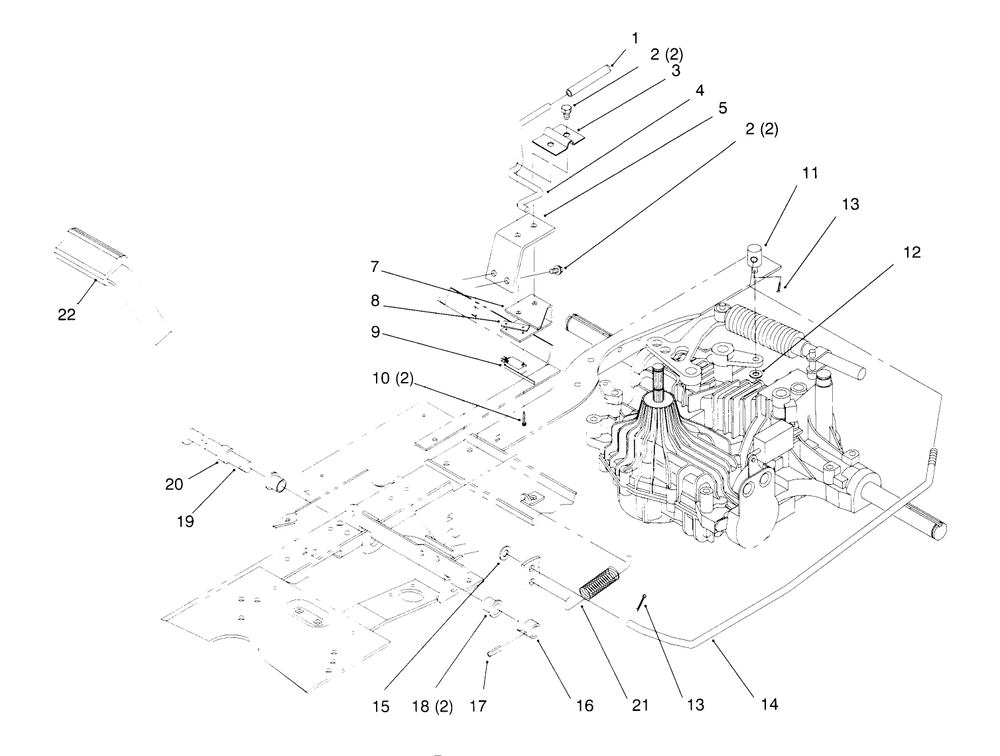 1
2 (2)
3
4
5
2 (2)
11
13
12
22
7
8
9
10 (2)
20
19
15
18 (2)
17
16
21
13
14