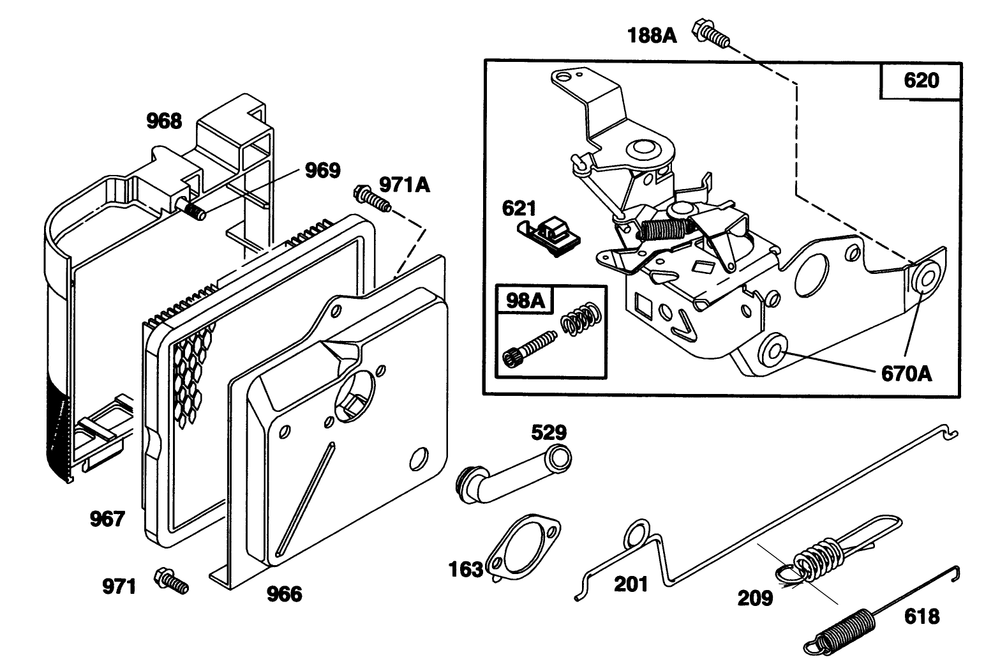 188A
620
968
969
971A
621
98A
670A
529
967
163
201
209
971
966
618