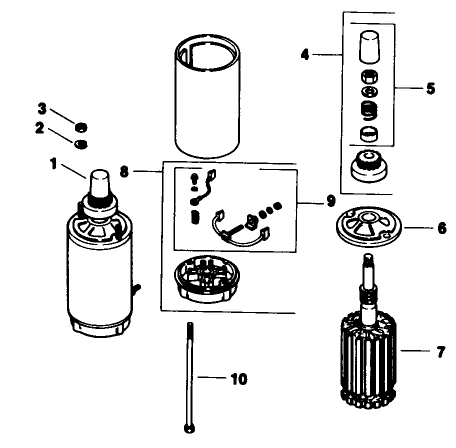 4
5
3
2
1
8
9
6
7
10