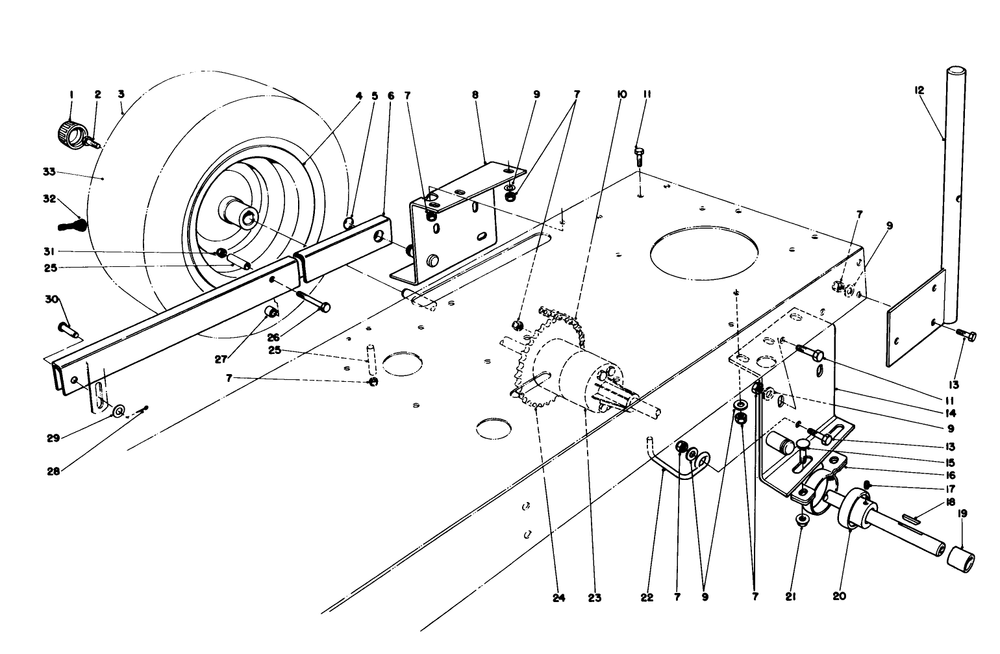 1 2 3 4 5 6 7 8 9 7 10 11 12
33
32
31
25
30
27
26
25
7
29
28
7
9
13
11
14
9
13
15
16
17
18
19
24 23 22 7 9 7 21 20