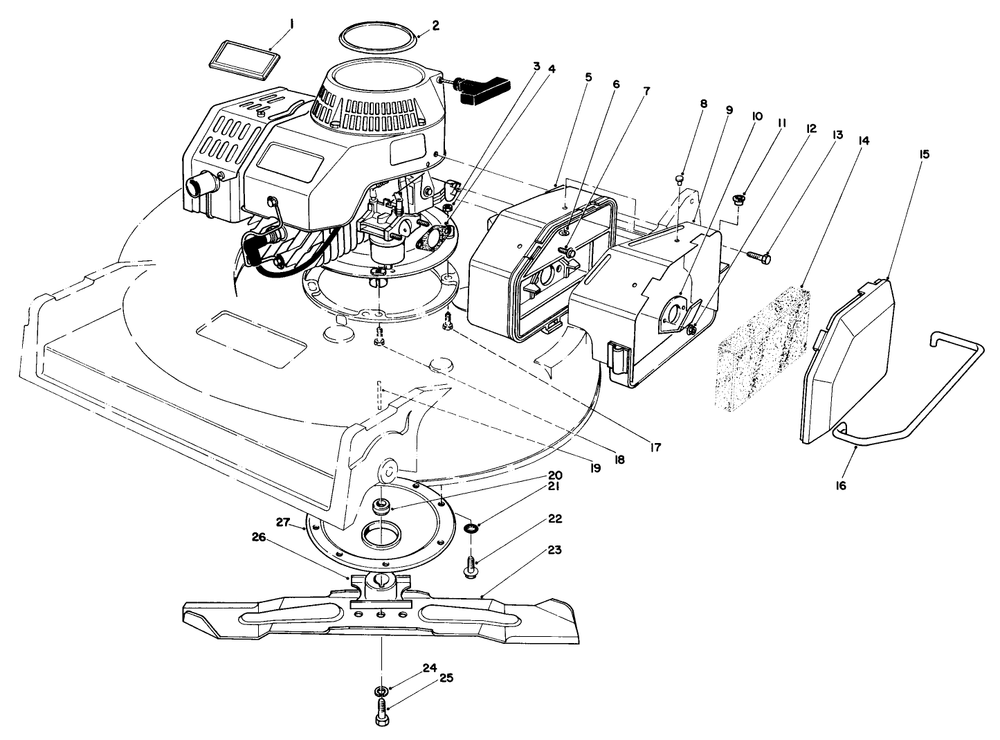 1
2
3
4
5
6
7
8
9
10
11
12
13
14
15
16
17
18
19
20
21
22
23
24
25
26
27