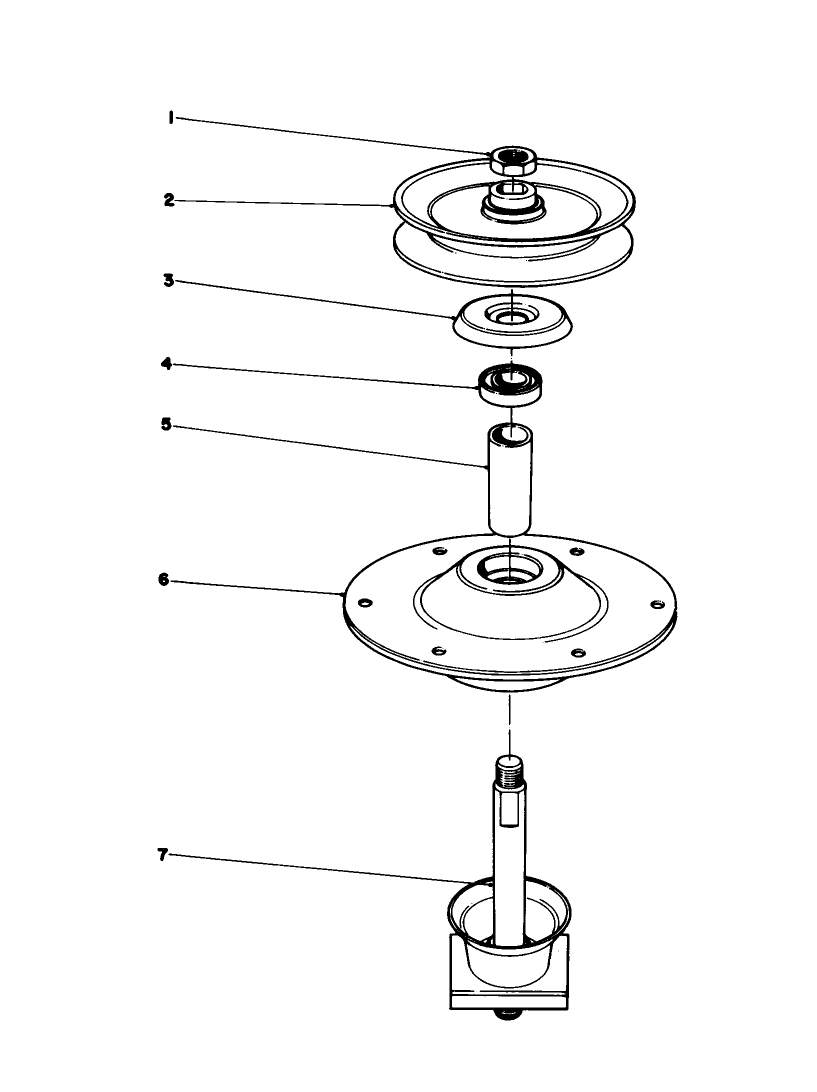 1
2
3
4
5
6
7