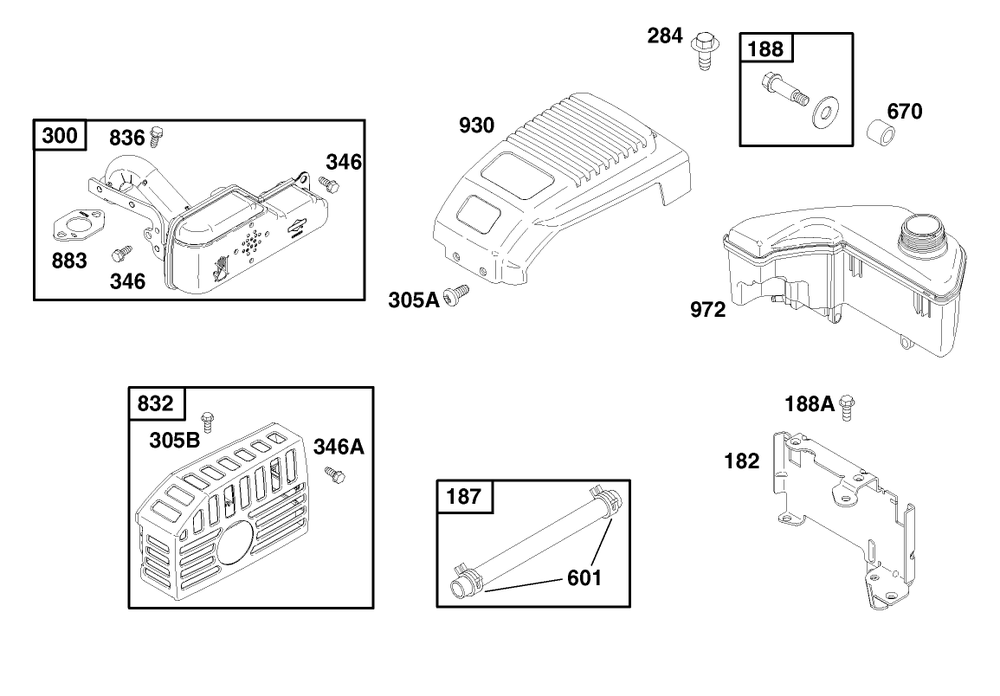 300
836
346
883
346

930
305A

284
188
670
972

832
305B
346A

187
601

188A
182