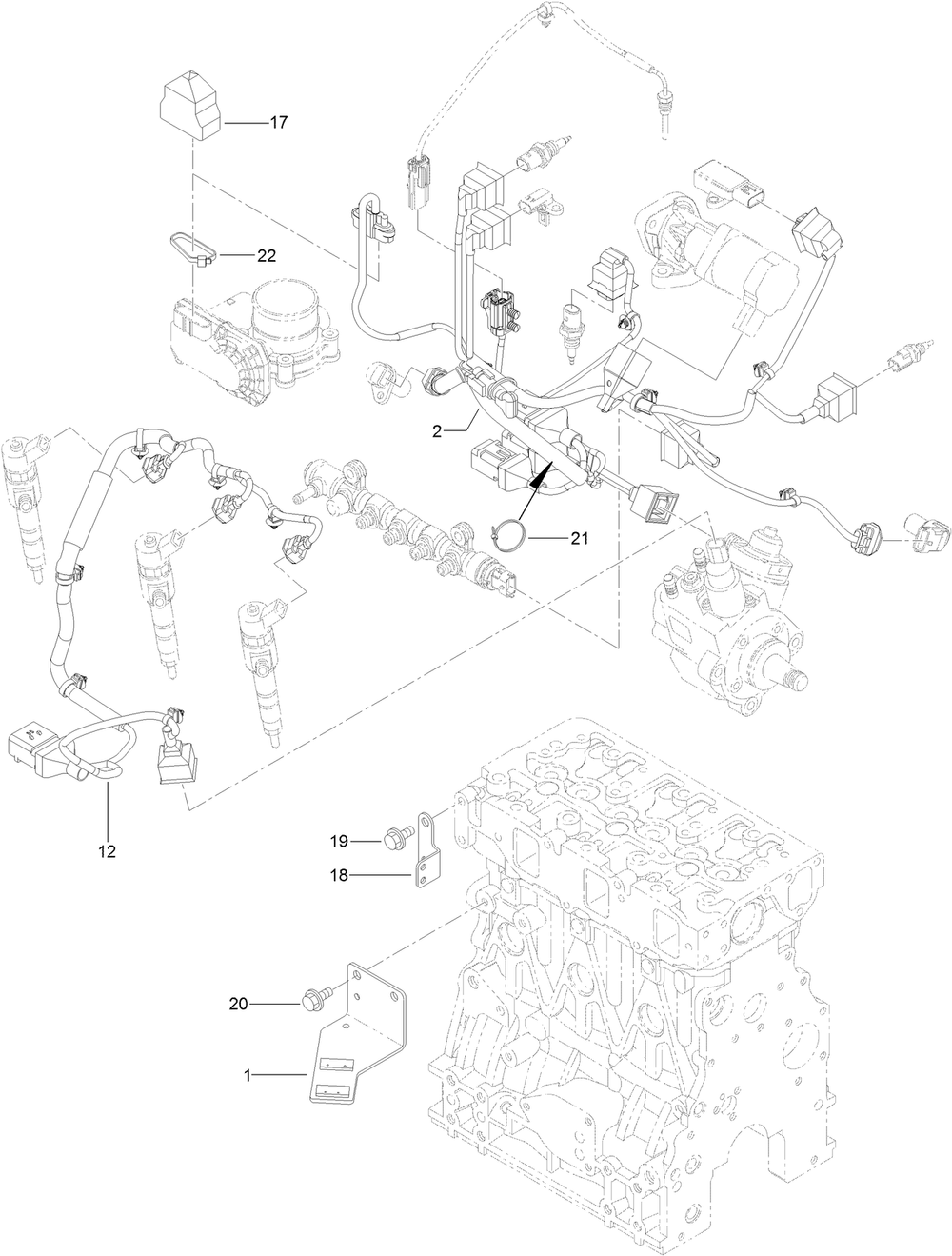 17

22

2

21

12

19

18

20

1