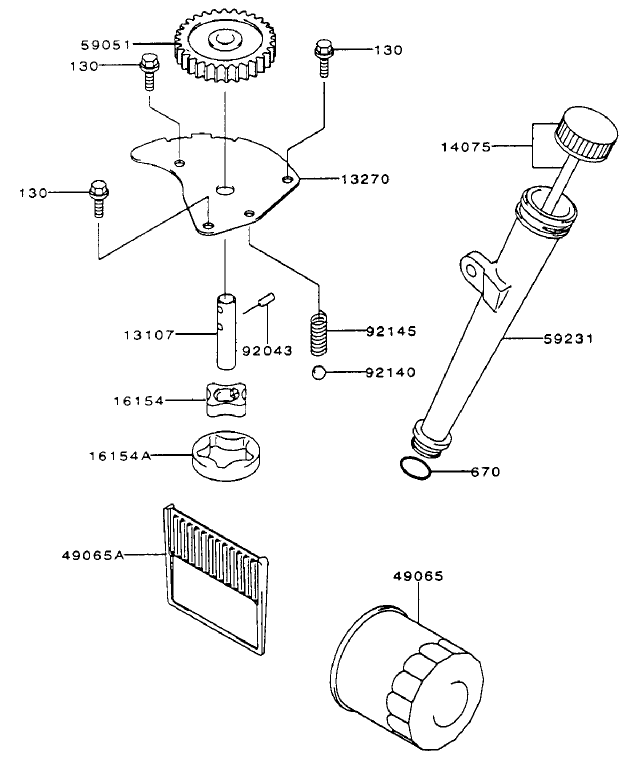 59051
130
130
14075
13270
130
13107
92043
92145
59231
92140
16154
16154A
670
49065A
49065