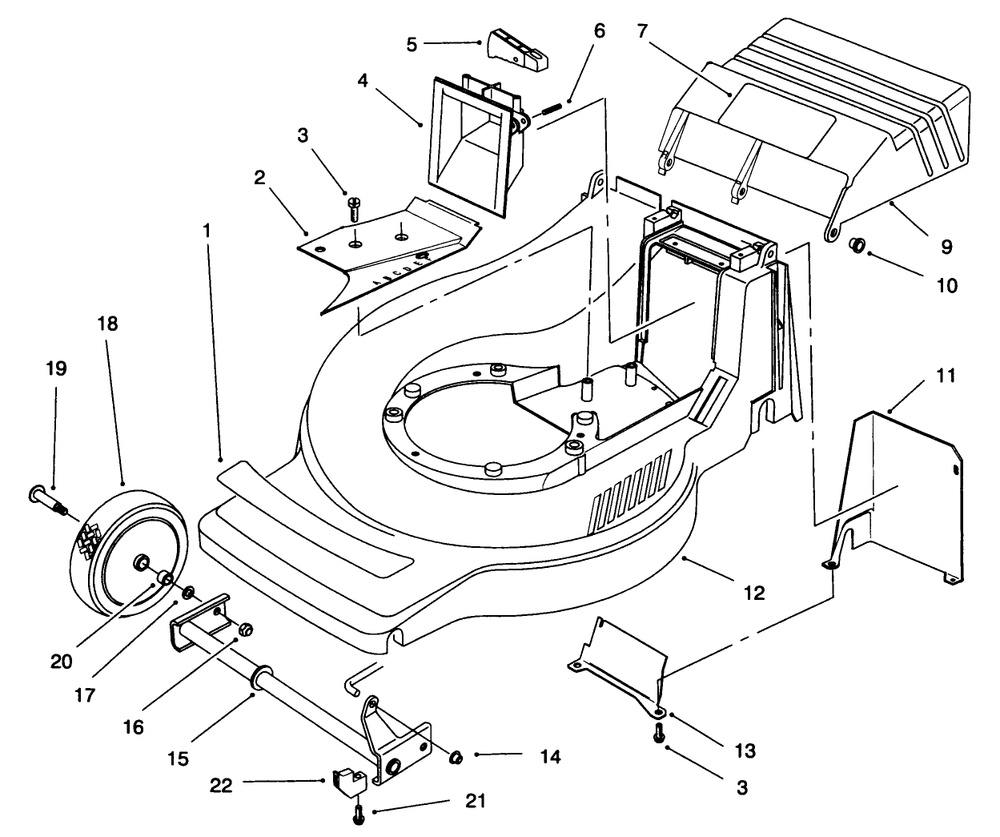 5
6
7
4
3
2
1
9
10
18
19
11
12
20
17
16
15
14
13
3
22
21