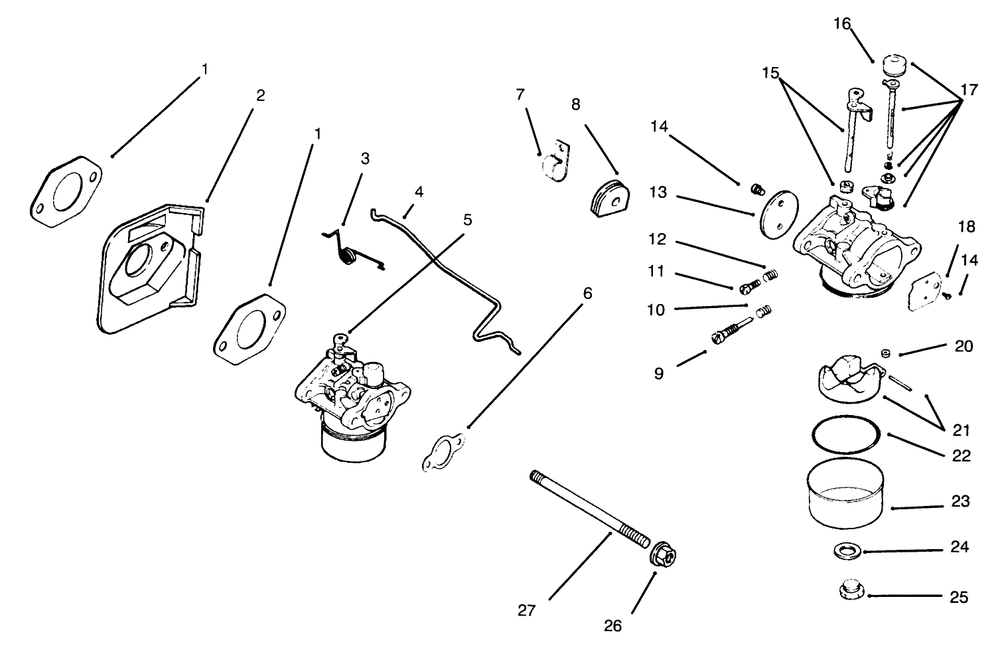 1
2
1
3
4
5
6
7
8
14
13
12
11
10
9
16
15
17
18
14
20
21
22
23
24
25
27
26