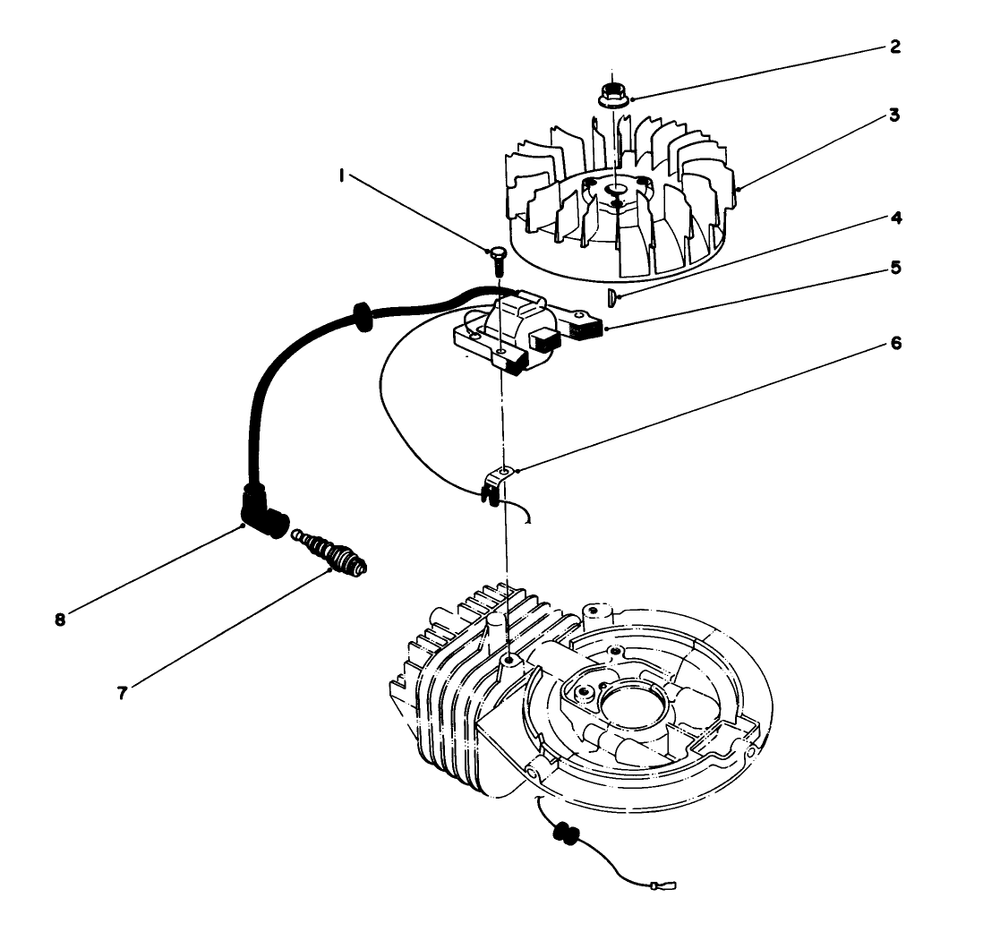 2
3
1
4
5
6
8
7