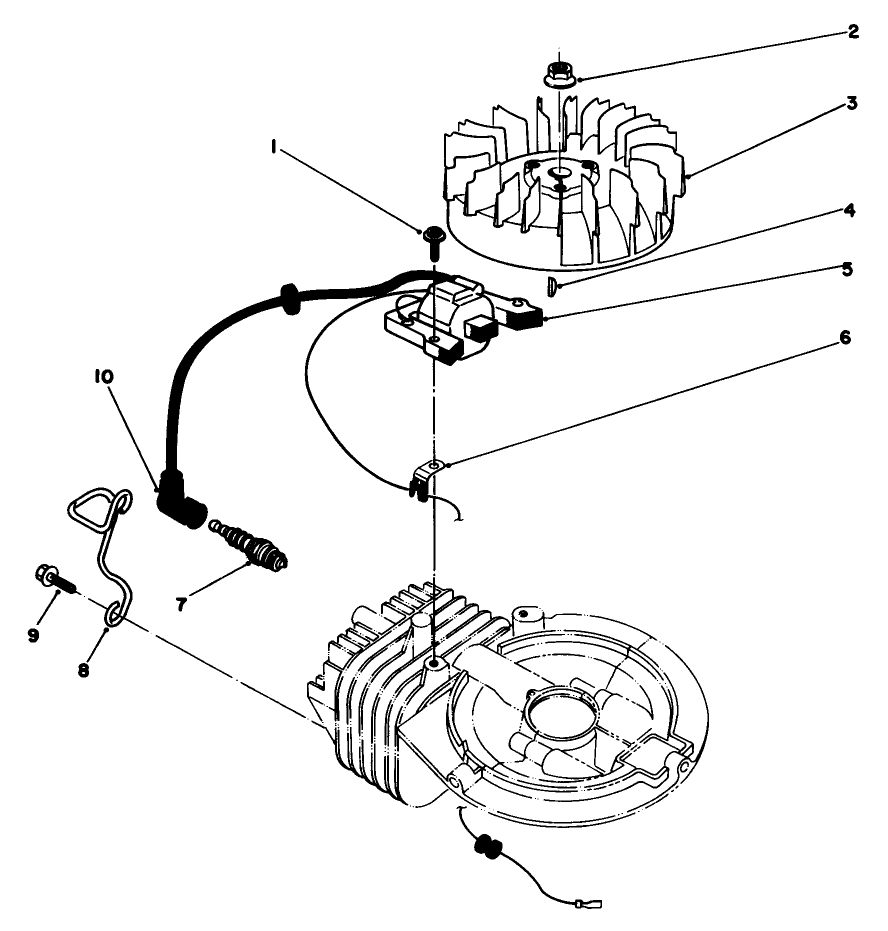 2
3
1
4
5
6
10
7
9
8