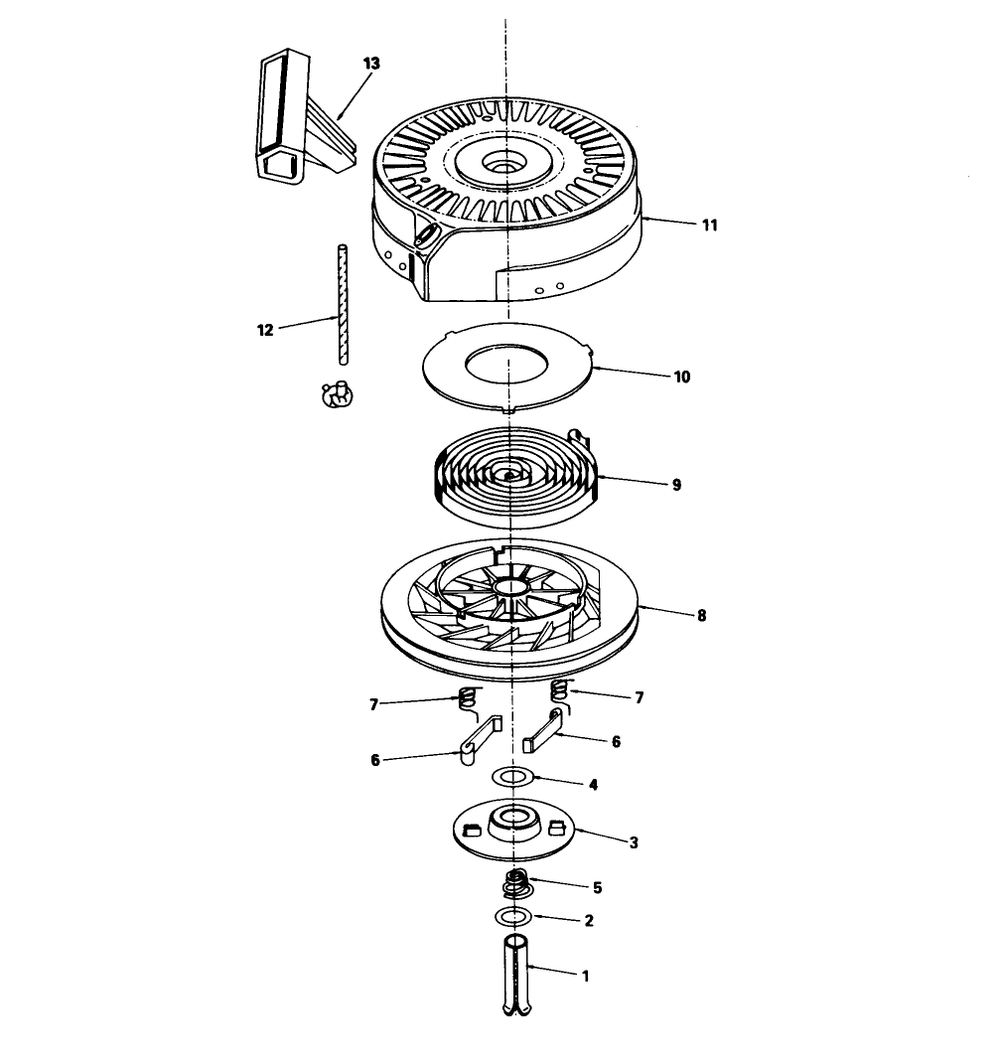 13
11
12
10
9
8
7
7
6
6
4
3
5
2
1