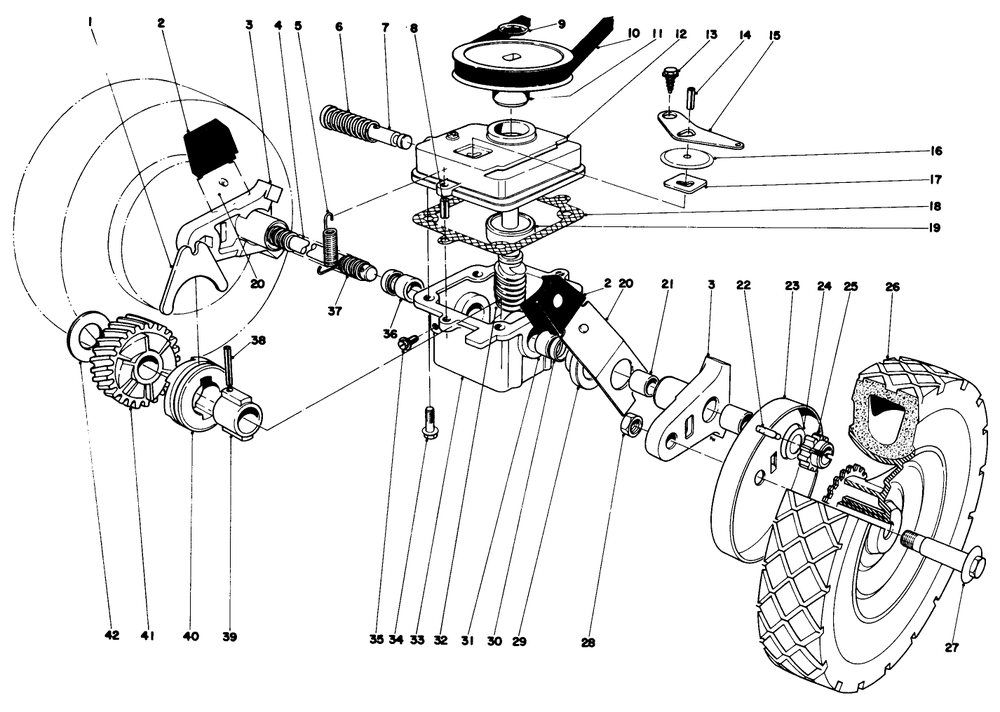 1 2 3 4 5 6 7 8 9 10 11 12 13 14 15
16
17
18
19
20
37
36
38
2 20 21 3 22 23 24 25 26
42 41 40 39 35 34 33 32 31 30 29 28 27