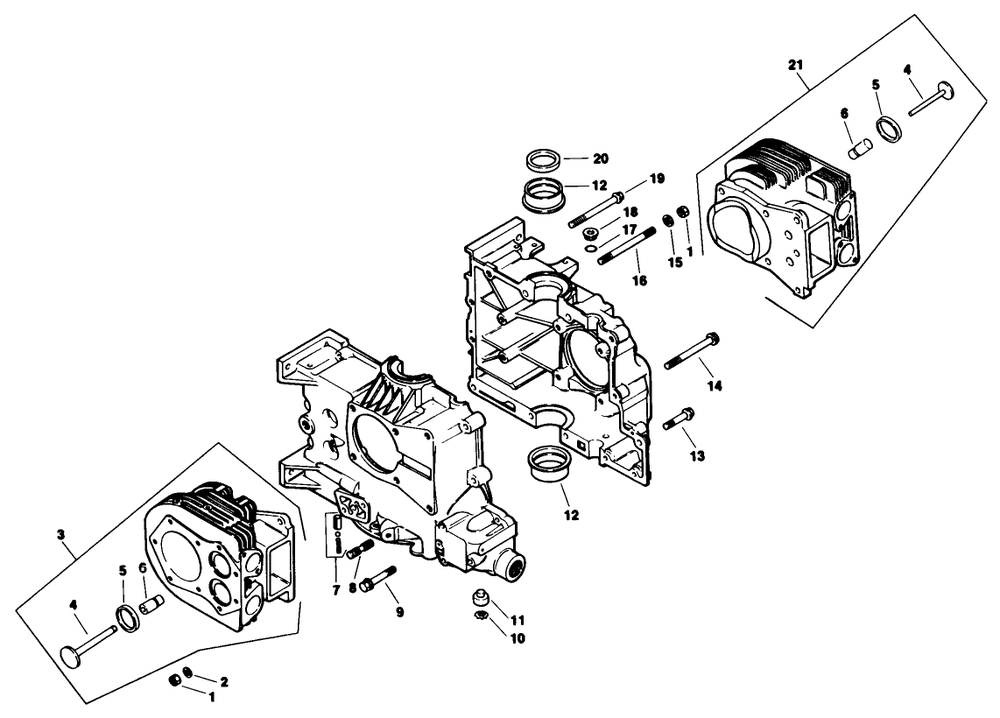 21
4
5
6
20
12
19
18
17
15
1
16
14
13
12
3
5
6
4
7
8
9
11
10
2
1